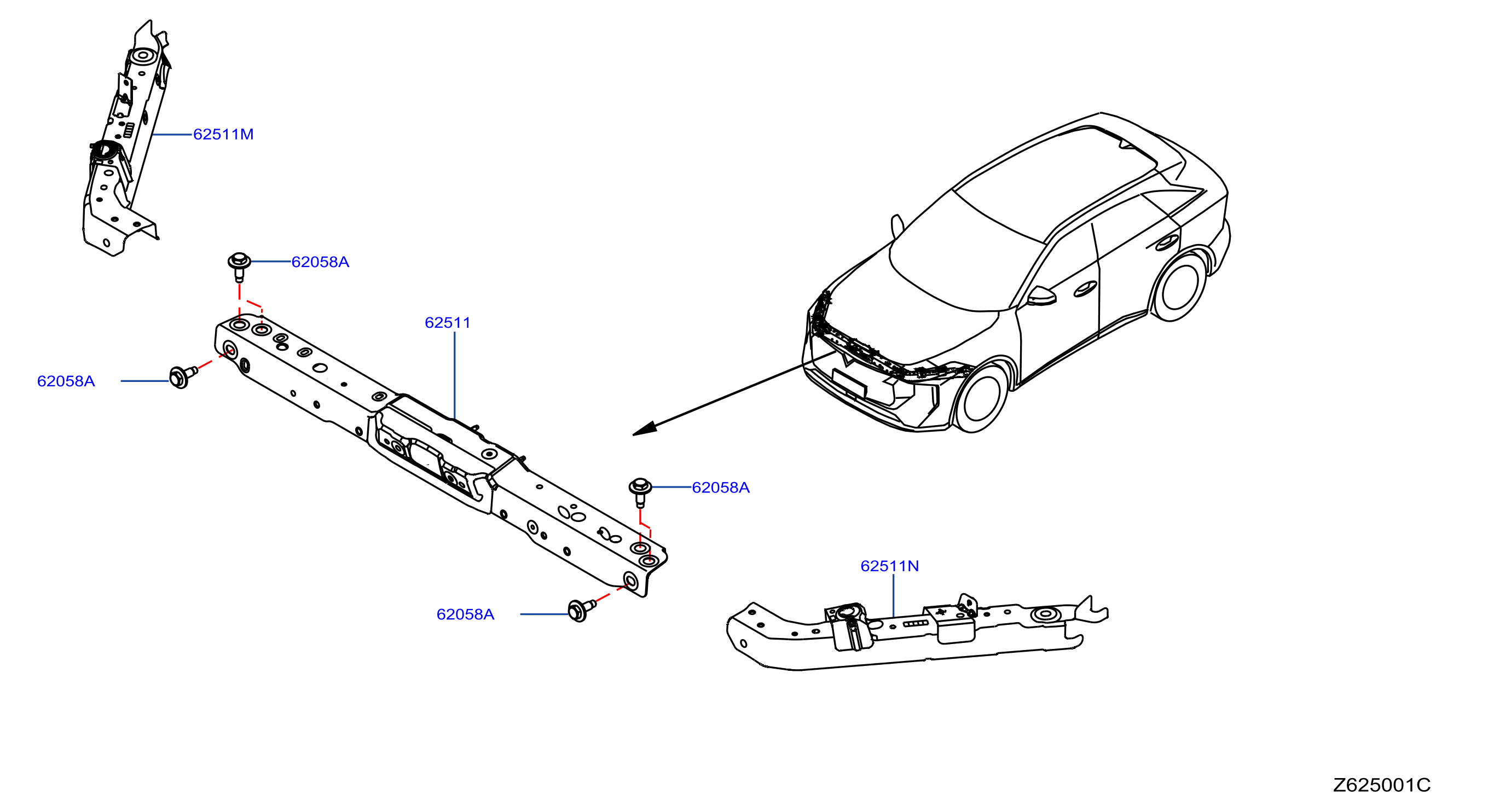 62511M

62058A

62511

62058A

62058A

62511N

62058A

Z625001C