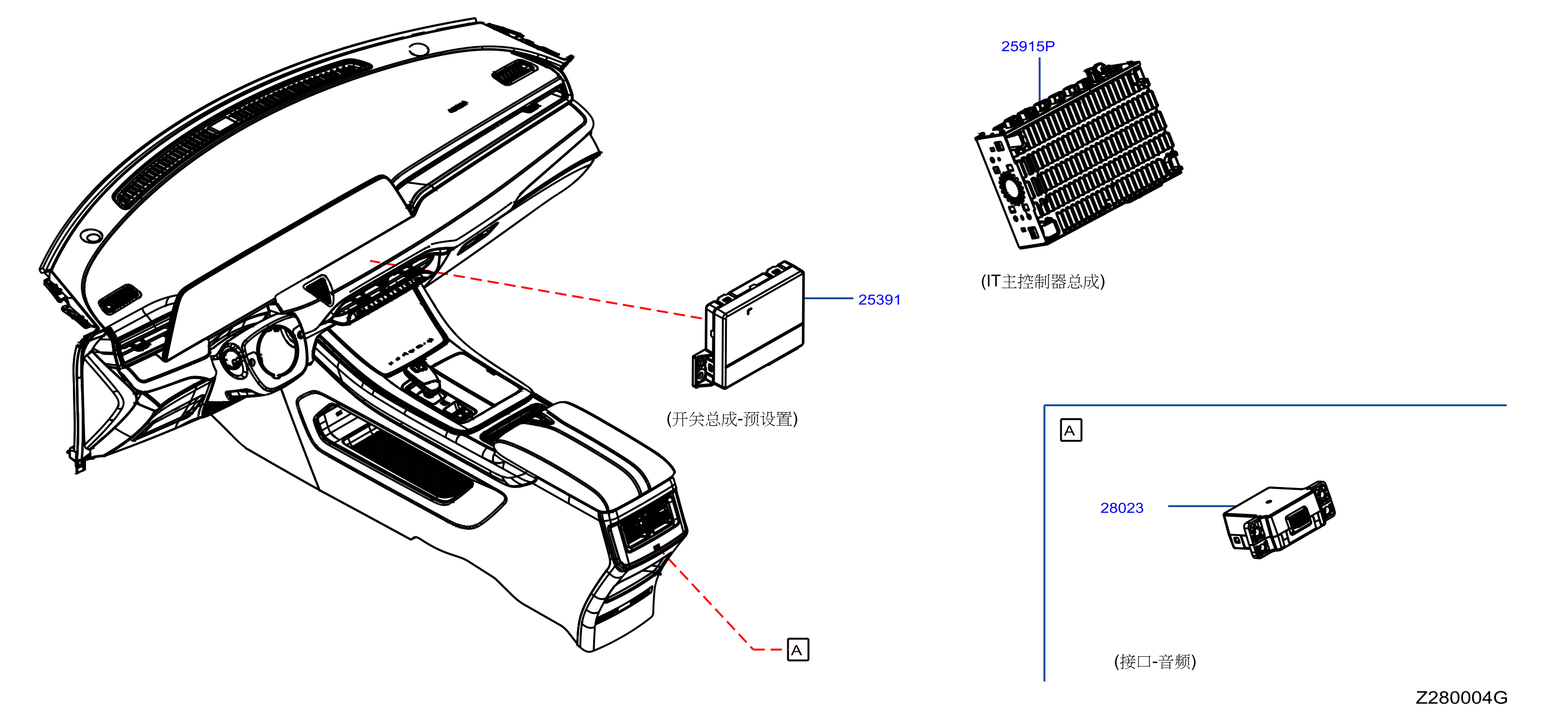 25915P

(IT主控制器总成)

25391

(开关总成-预设置)

A

A

28023

(接口-音频)

Z280004G