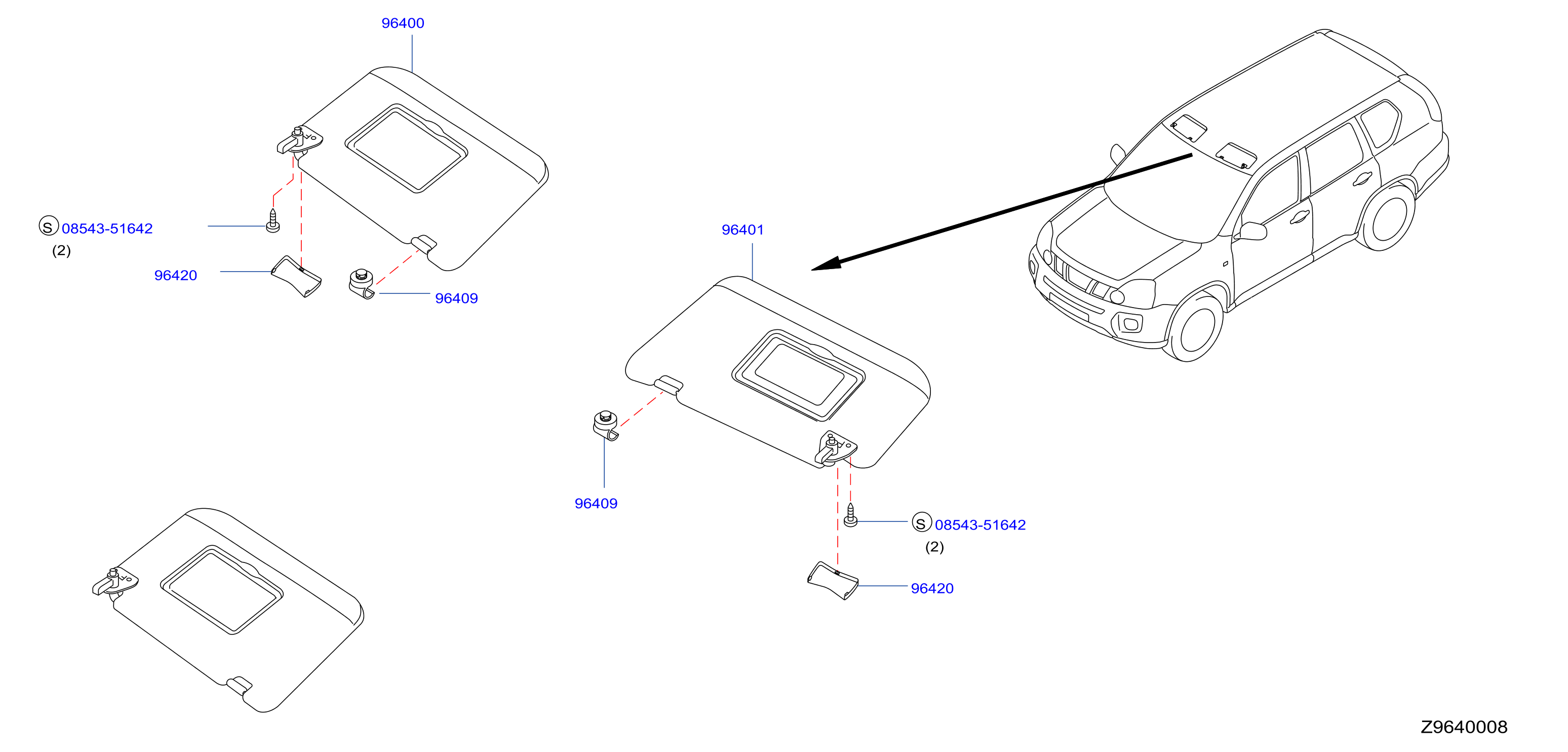 96400

S 08543-51642
(2)

96420

96409

96401

96409

S 08543-51642
(2)

96420

Z9640008