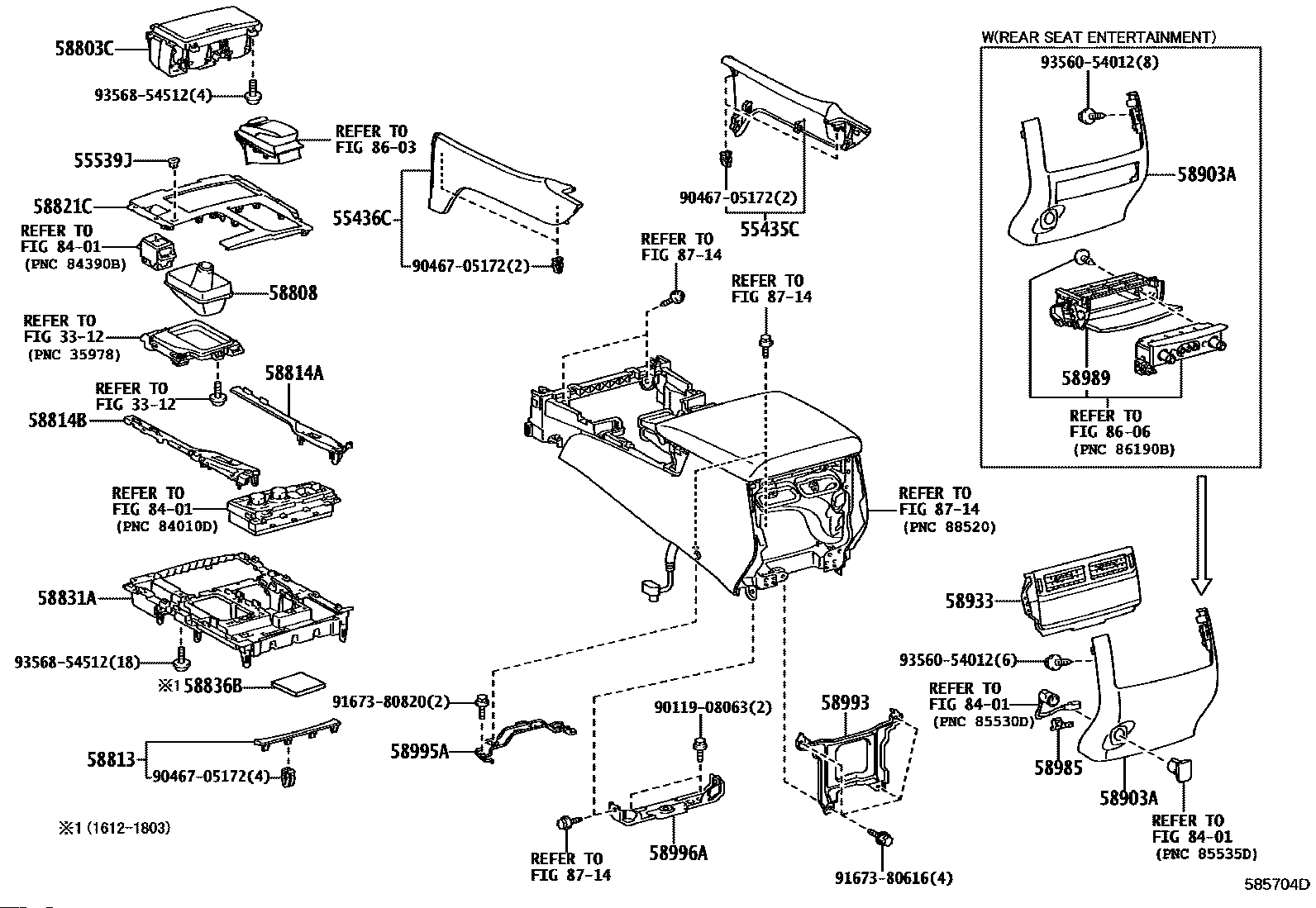 58803C
93568-54512(4)
REFER TO
FIG 86-03
55539J
58821C
REFER TO
FIG 84-01
(PNC 84390B)
58808
REFER TO
FIG 33-12
(PNC 35978)
REFER TO
FIG 33-12
58814A
58814B
REFER TO
FIG 84-01
(PNC 84010D)
58831A
93568-54512(18)
※1 58836B
58813
90467-05172(4)
※1 (1612-1803)
55436C
90467-05172(2)
90467-05172(2)
55435C
REFER TO
FIG 87-14
REFER TO
FIG 87-14
REFER TO
FIG 87-14
(PNC 88520)
91673-80820(2)
58995A
90119-08063(2)
58993
REFER TO
FIG 87-14
58996A
91673-80616(4)
W(REAR SEAT ENTERTAINMENT)
93560-54012(8)
58903A
58989
REFER TO
FIG 86-06
(PNC 86190B)
58933
93560-54012(6)
REFER TO
FIG 84-01
(PNC 85530D)
58985
58903A
REFER TO
FIG 84-01
(PNC 85535D)
585704D