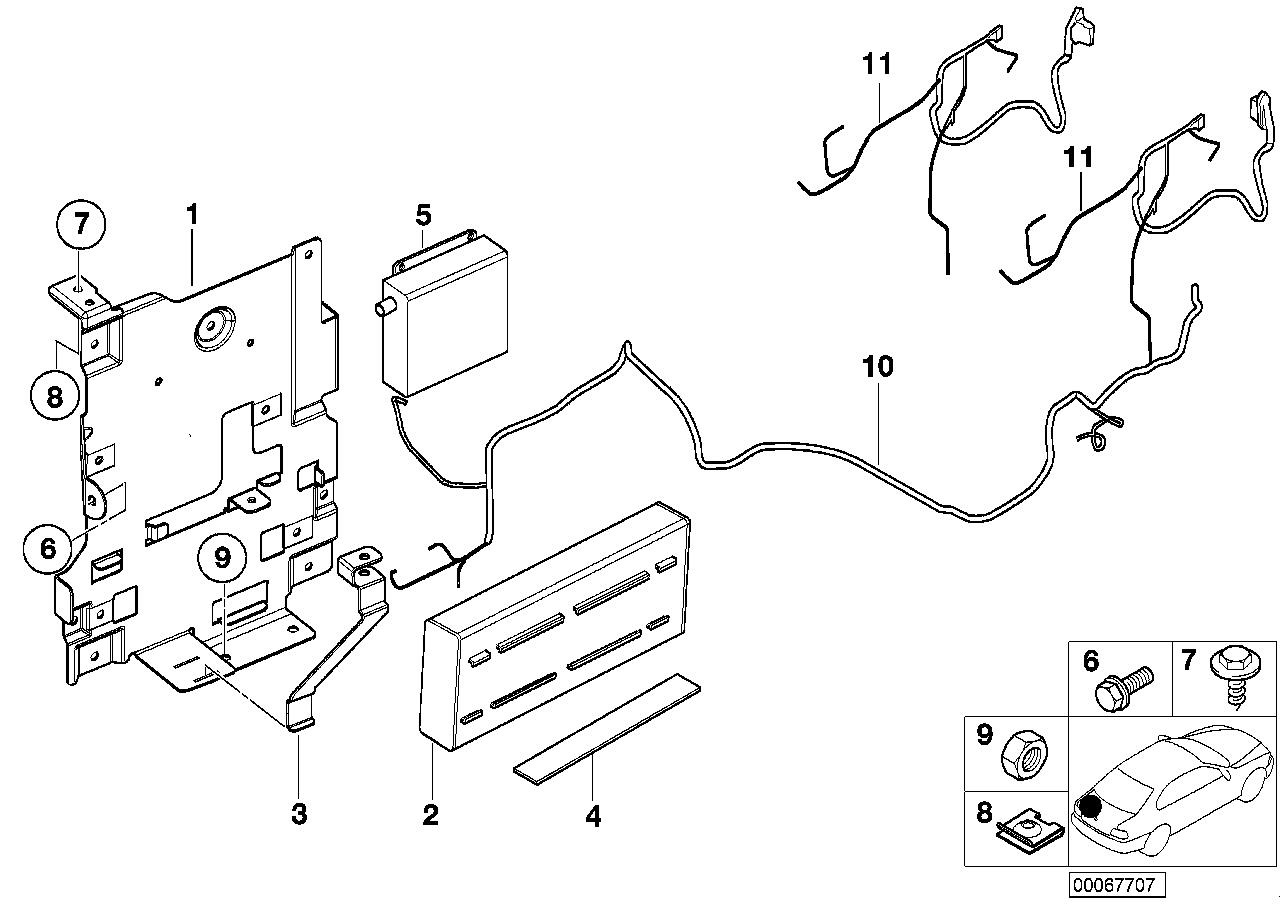 11
11
7
1
5
8
10
6
9
3
2
4
6
7
9
8
00067707