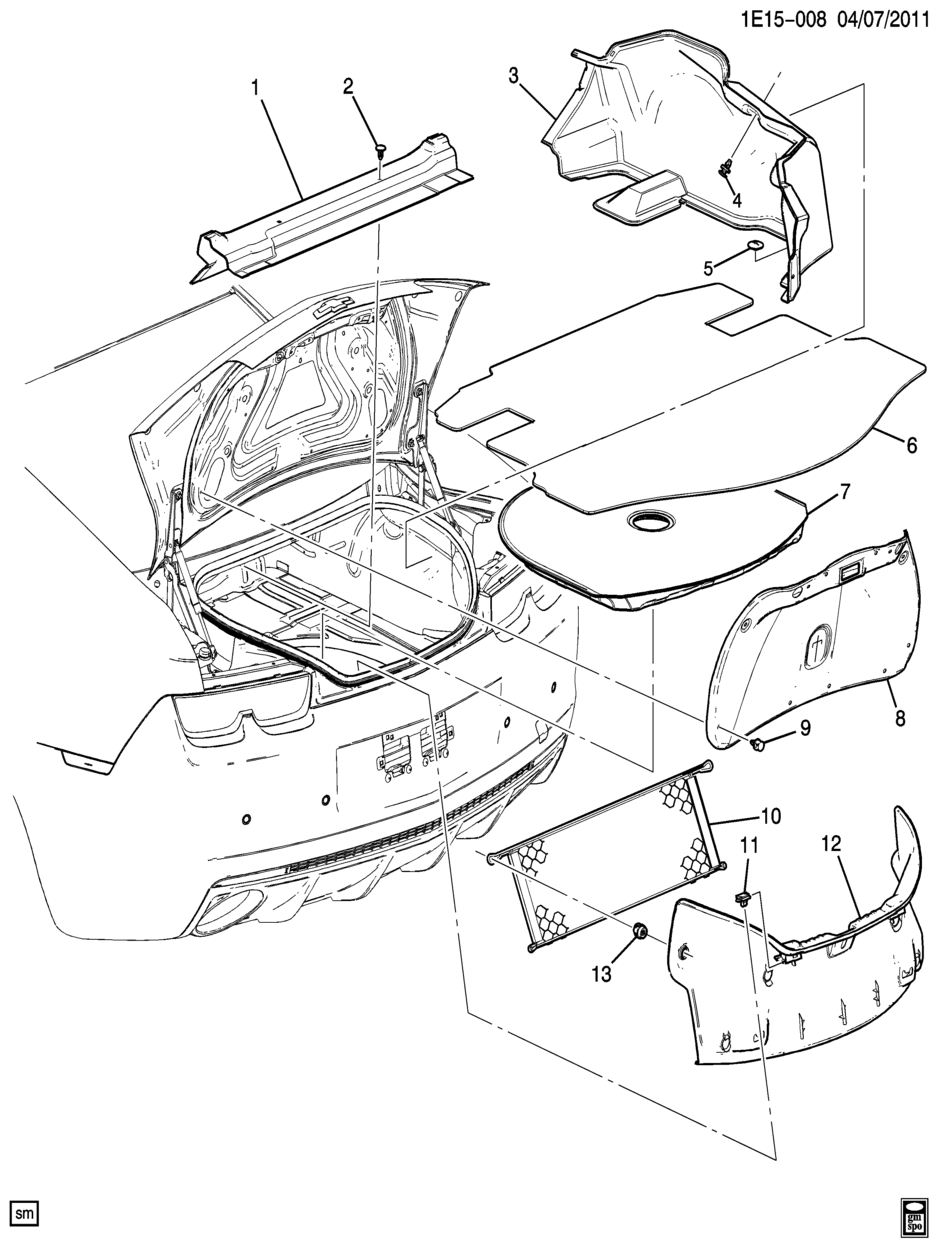 1E15-008 04/07/2011

1
2
3
4
5
6
7
8
9
10
11
12
13

sm

gm
spo