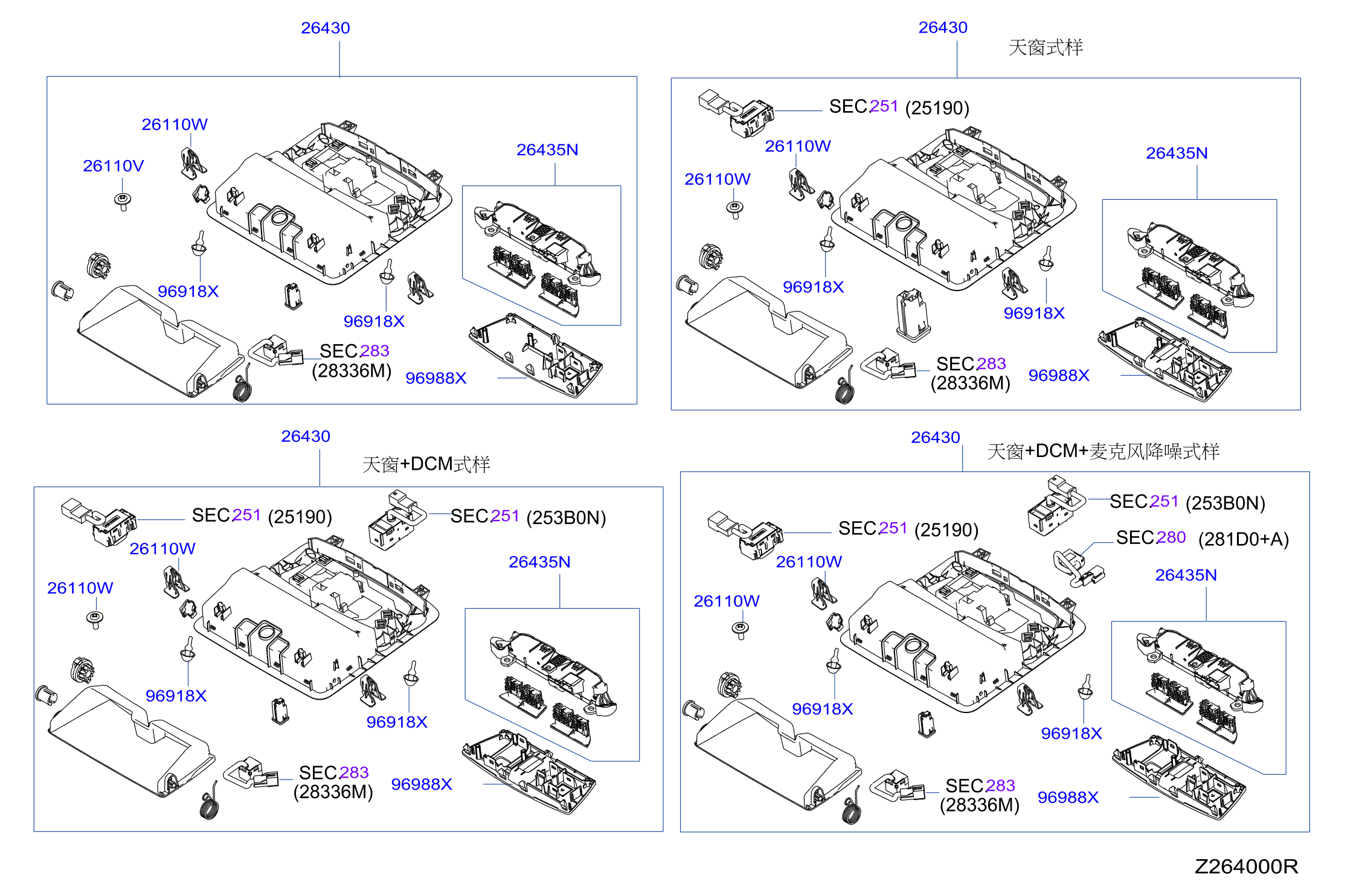 26430

26110W
26110V
26435N
96918X
96918X
SEC.283
(28336M)
96988X

26430
天窗式样

SEC.251 (25190)
26110W
26110W
26435N
96918X
96918X
SEC.283
(28336M)
96988X

26430
天窗+DCM式样

SEC.251 (25190)
SEC.251 (253B0N)
26110W
26110W
26435N
96918X
96918X
SEC.283
(28336M)
96988X

26430
天窗+DCM+麦克风降噪式样

SEC.251 (253B0N)
SEC.251 (25190)
SEC.280 (281D0+A)
26110W
26110W
26435N
96918X
96918X
SEC.283
(28336M)
96988X

Z264000R