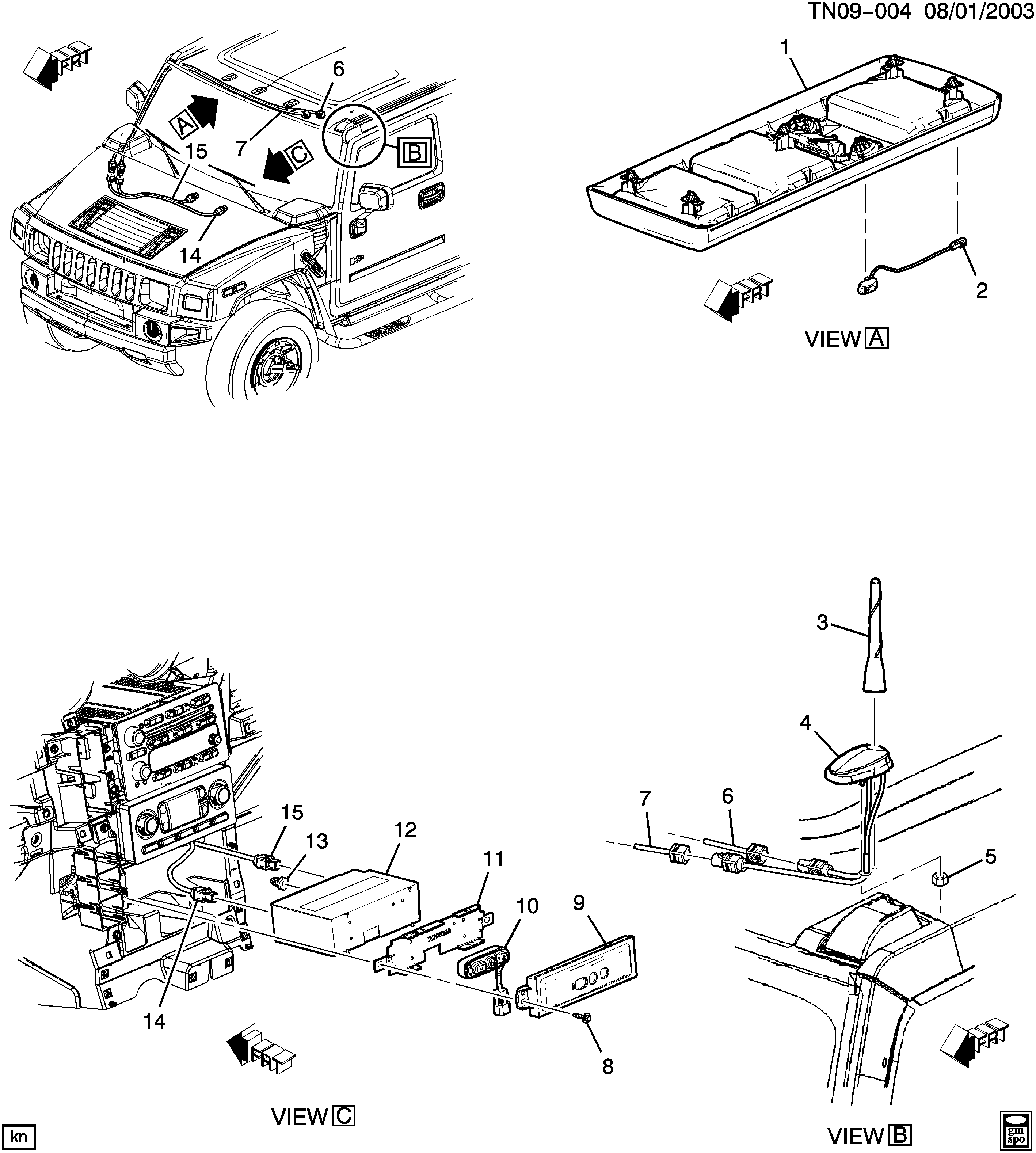 TN09-004 08/01/2003

FRT

6

A

7

C

B

15

14

1

2

FRT

VIEW A

3

4

7

6

5

15

13

12

11

10

9

14

8

FRT

FRT

VIEW C

VIEW B

kn

gm spo