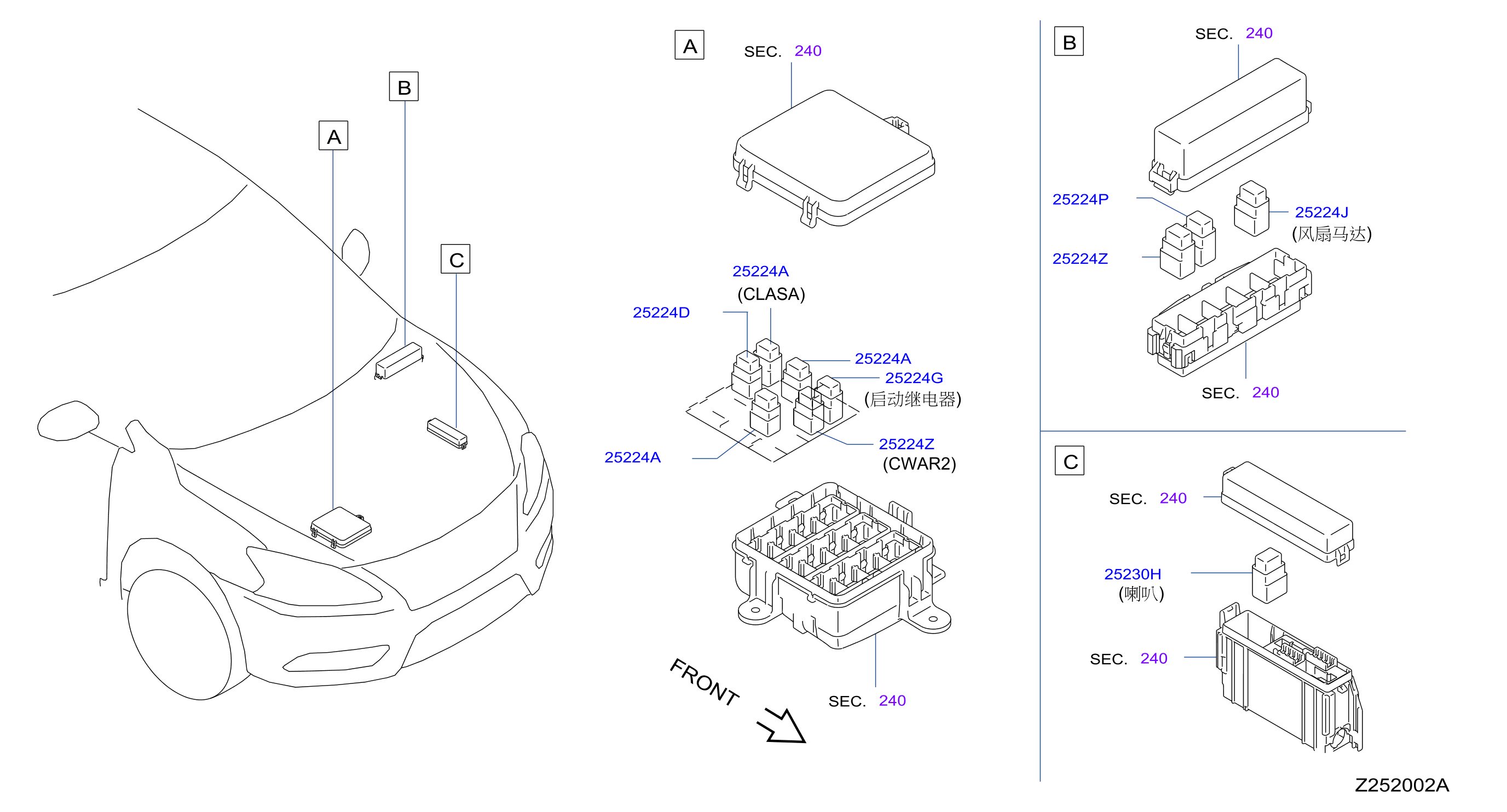 B

A

C

A

SEC. 240

25224A
(CLASA)

25224D

25224A

25224G
(启动继电器)

25224A

25224Z
(CWAR2)

FRONT

SEC. 240

B

SEC. 240

25224P

25224J
(风扇马达)

25224Z

SEC. 240

C

SEC. 240

25230H
(喇叭)

SEC. 240

Z252002A