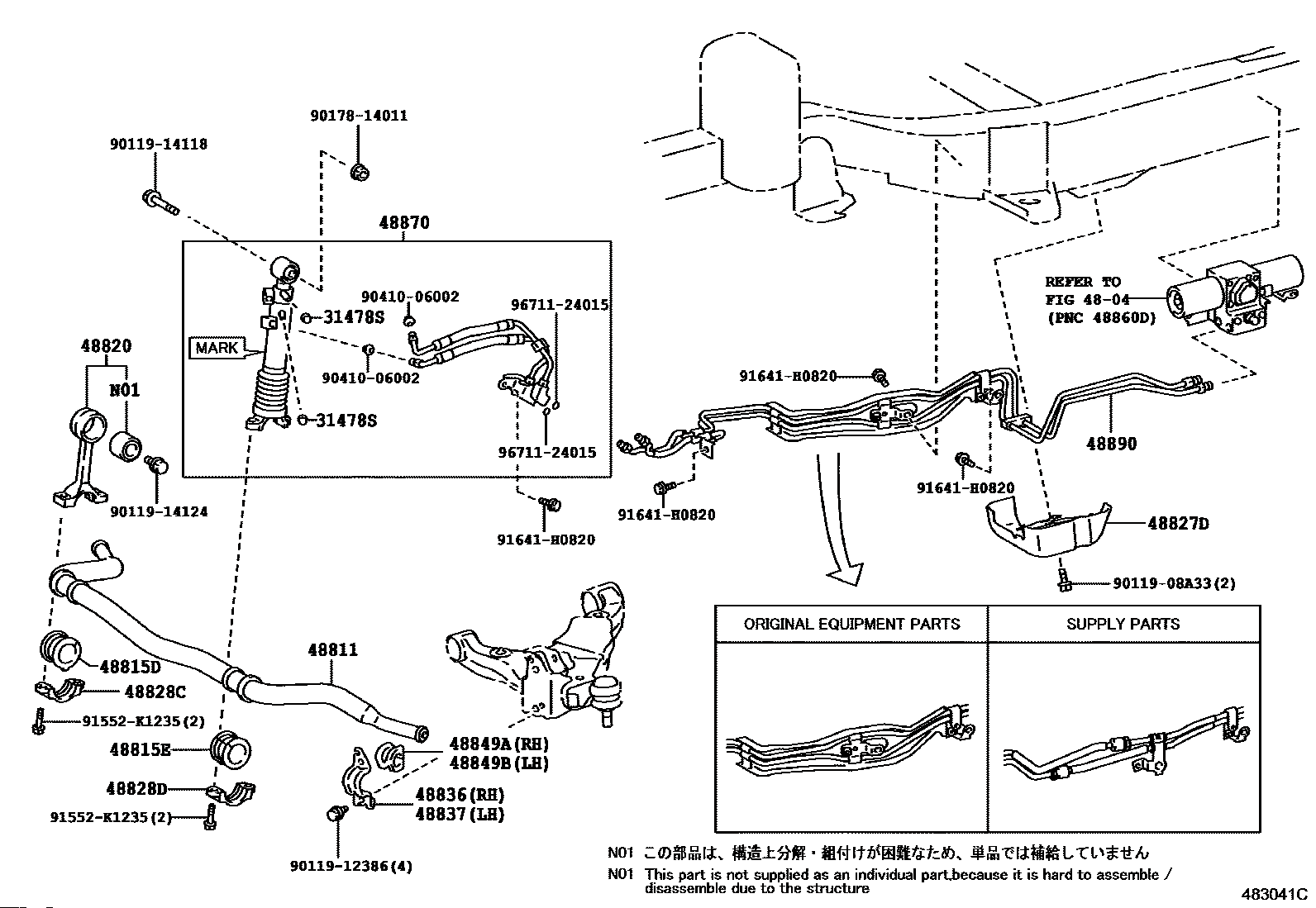 90178-14011
90119-14118
48870
90410-06002
96711-24015
31478S
MARK
90410-06002
31478S
96711-24015
48820
N01
90119-14124
91641-H0820
REFER TO
FIG 48-04
(PNC 48860D)
91641-H0820
48890
91641-H0820
91641-H0820
48827D
90119-08A33(2)
48811
48815D
48828C
91552-K1235(2)
48815E
48828D
91552-K1235(2)
48849A(RH)
48849B(LH)
48836(RH)
48837(LH)
90119-12386(4)

| ORIGINAL EQUIPMENT PARTS | SUPPLY PARTS |
|---|---|
| | |

N01 この部品は、構造上分解・組付けが困難なため、単品では補給していません
N01 This part is not supplied as an individual part,because it is hard to assemble / disassemble due to the structure
483041C