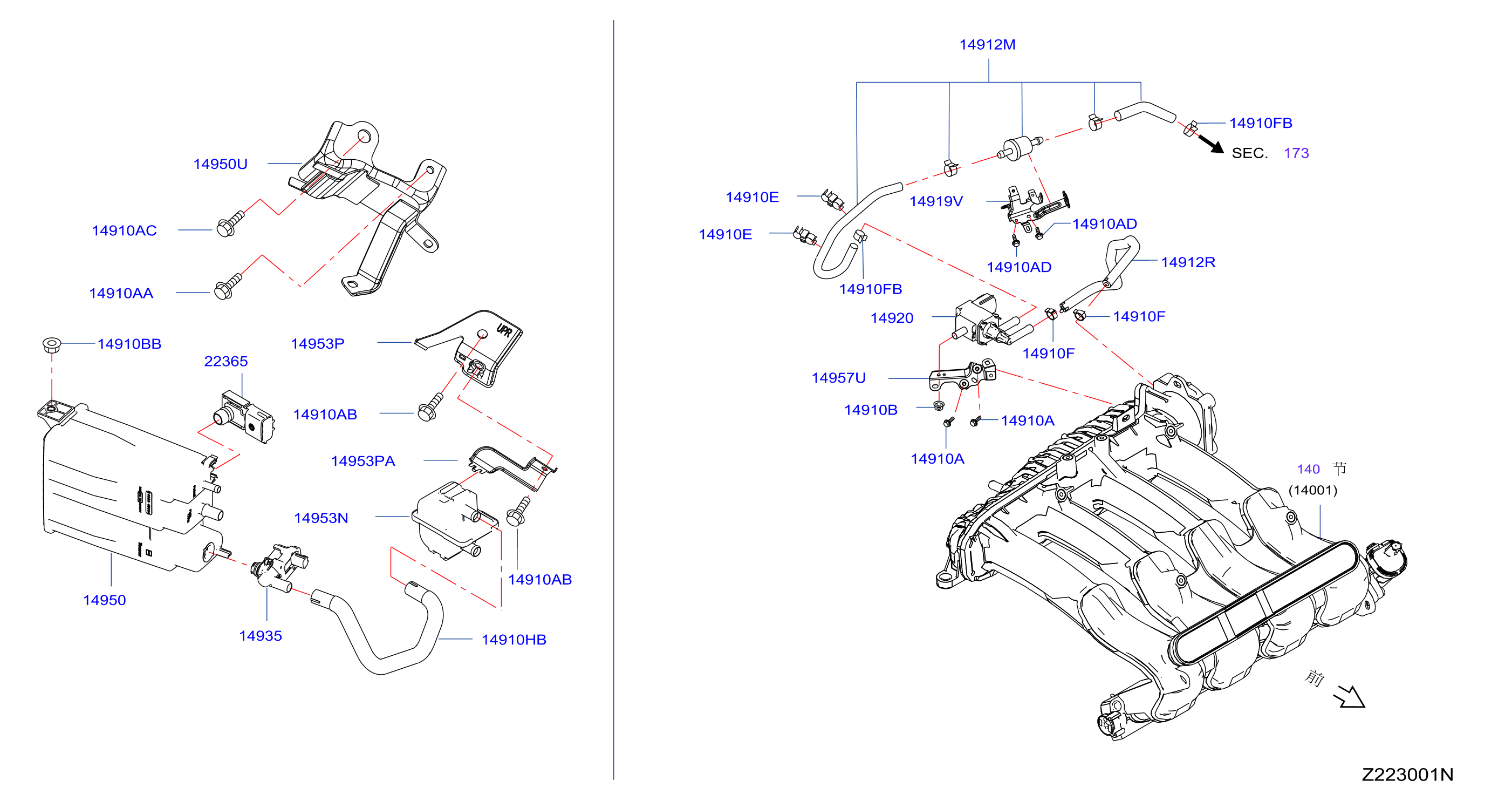 14950U

14910AC

14910AA

14910BB

22365

14953P

UPR

14910AB

14953PA

14953N

14910AB

14950

14935

14910HB

14912M

14910FB

SEC. 173

14910E

14910E

14919V

14910AD

14910AD

14912R

14910FB

14920

14910F

14910F

14957U

14910B

14910A

14910A

140 节

(14001)

前

Z223001N