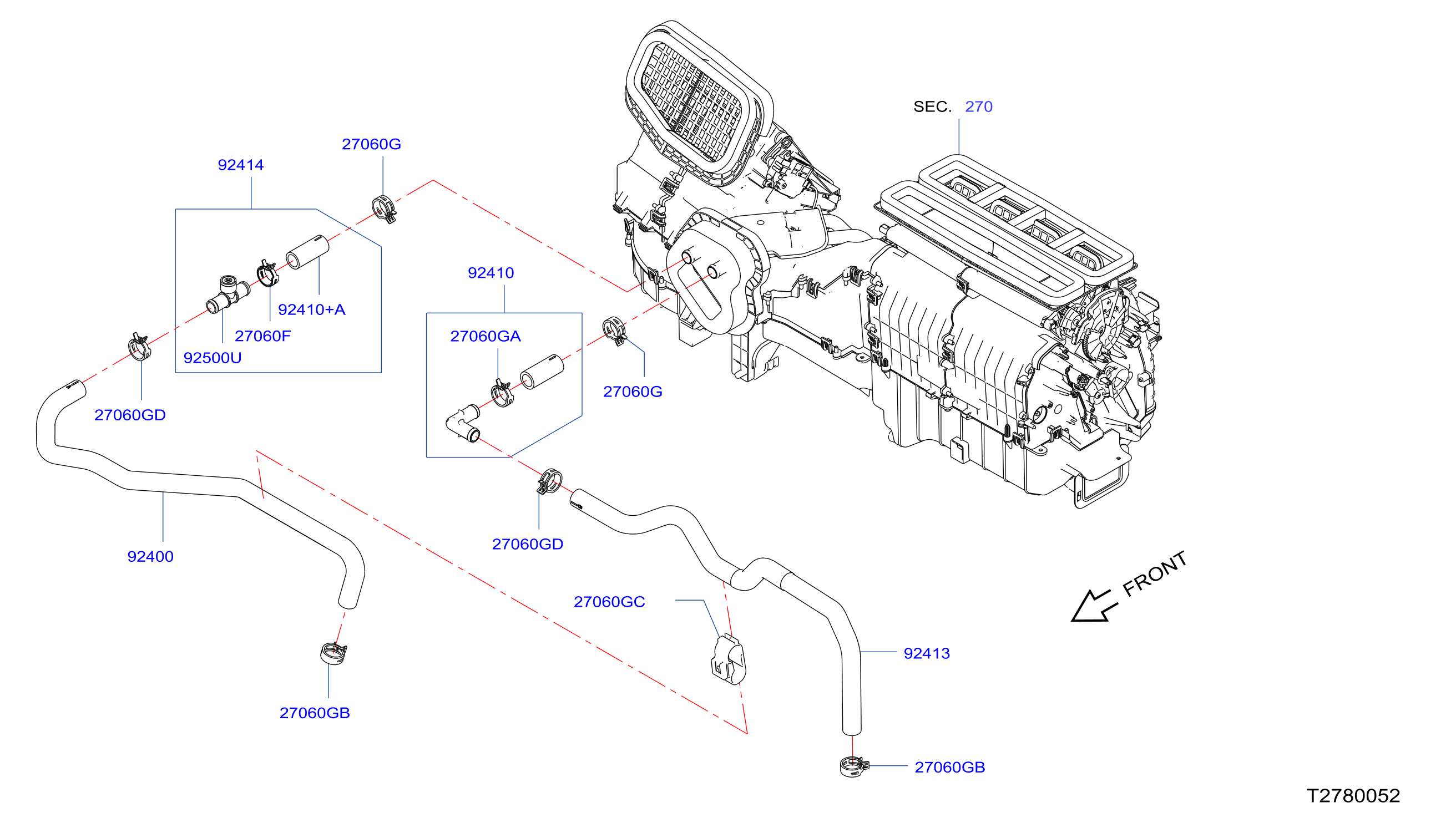 SEC. 270

27060G

92414

92410+A

27060F

92500U

27060GD

92410

27060GA

27060G

92400

27060GD

27060GC

92413

27060GB

27060GB

FRONT

T2780052