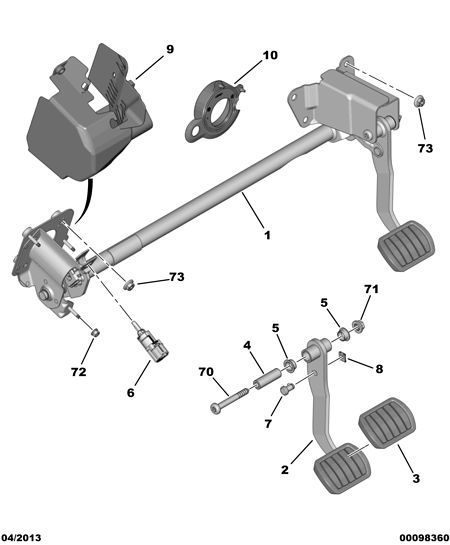 9
10
73
1
73
71
5
5
4
8
70
72
6
7
2
3
04/2013
00098360