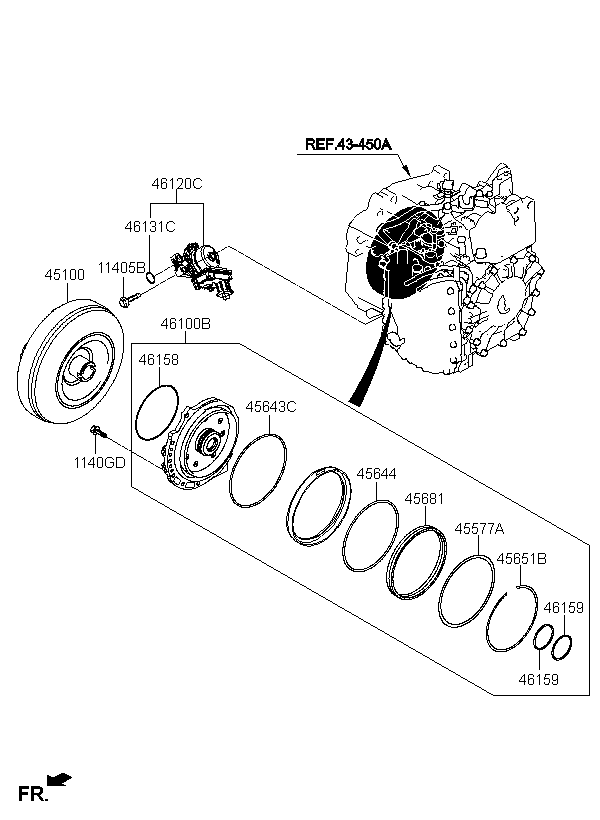 REF.43-450A

46120C

46131C

11405B

45100

46100B

46158

45643C

1140GD

45644

45681

45577A

45651B

46159

46159

FR.