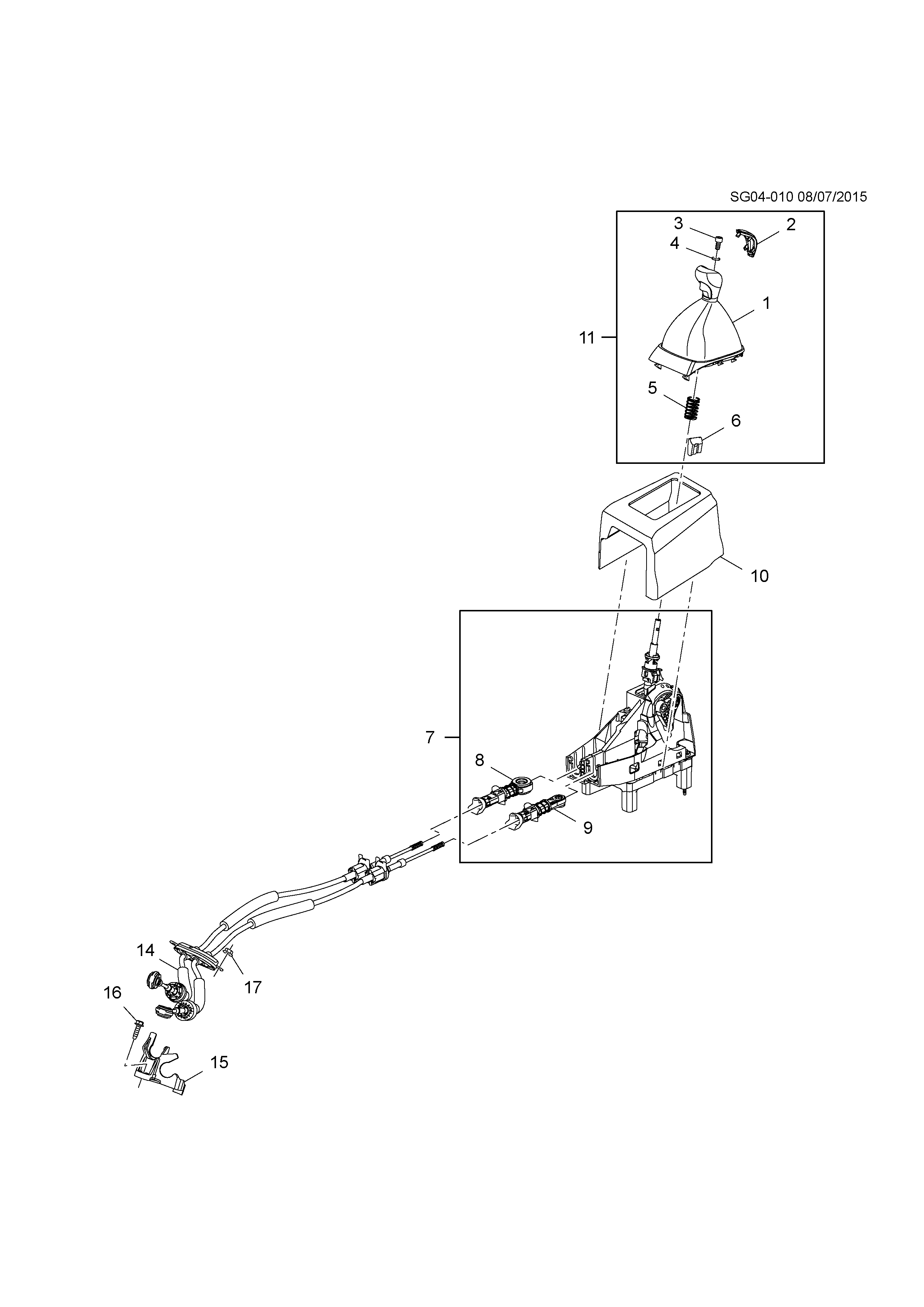 SG04-010 08/07/2015

3
2
4
1
11
5
6
10
7
8
9
14
17
16
15