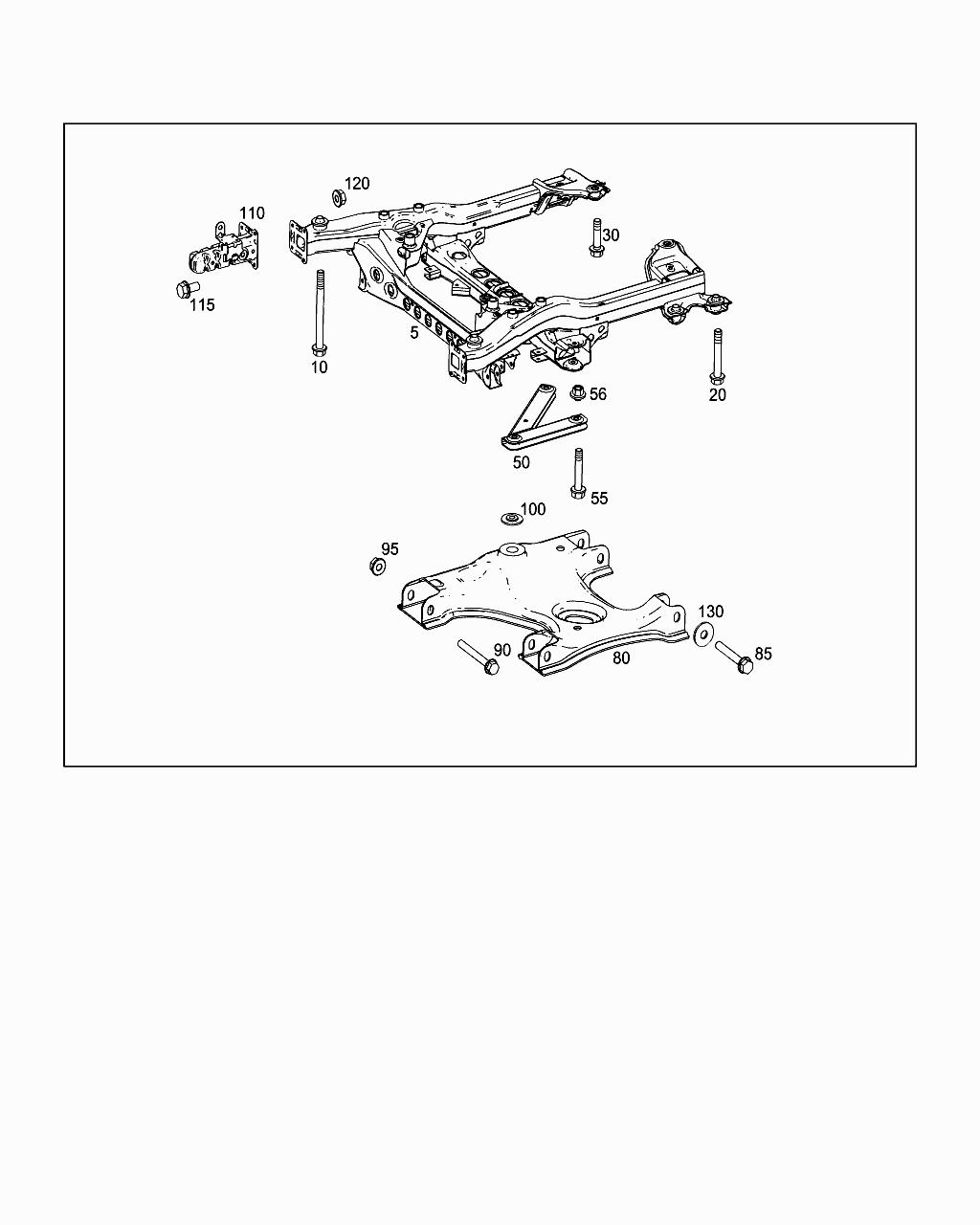 120
110
30
115
5
10
56
20
50
55
100
95
130
90
80
85