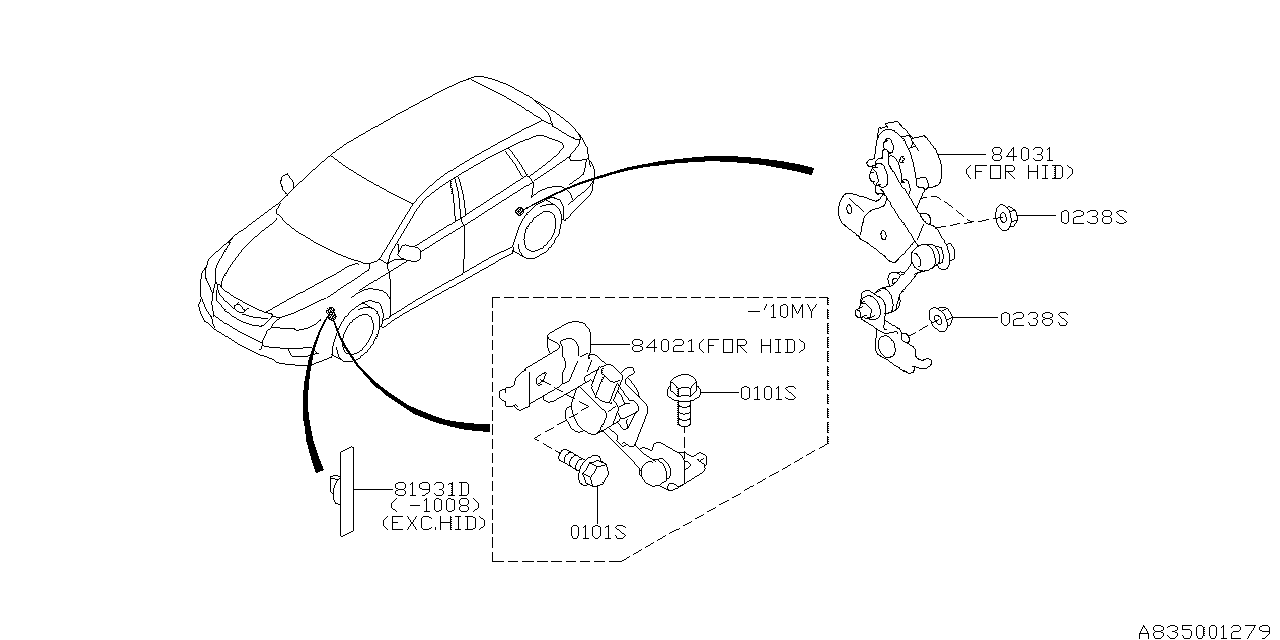 84031
(FOR HID)
0238S
0238S
-'10MY
84021(FOR HID)
0101S
0101S
81931D
( -1008)
(EXC.HID)
A835001279