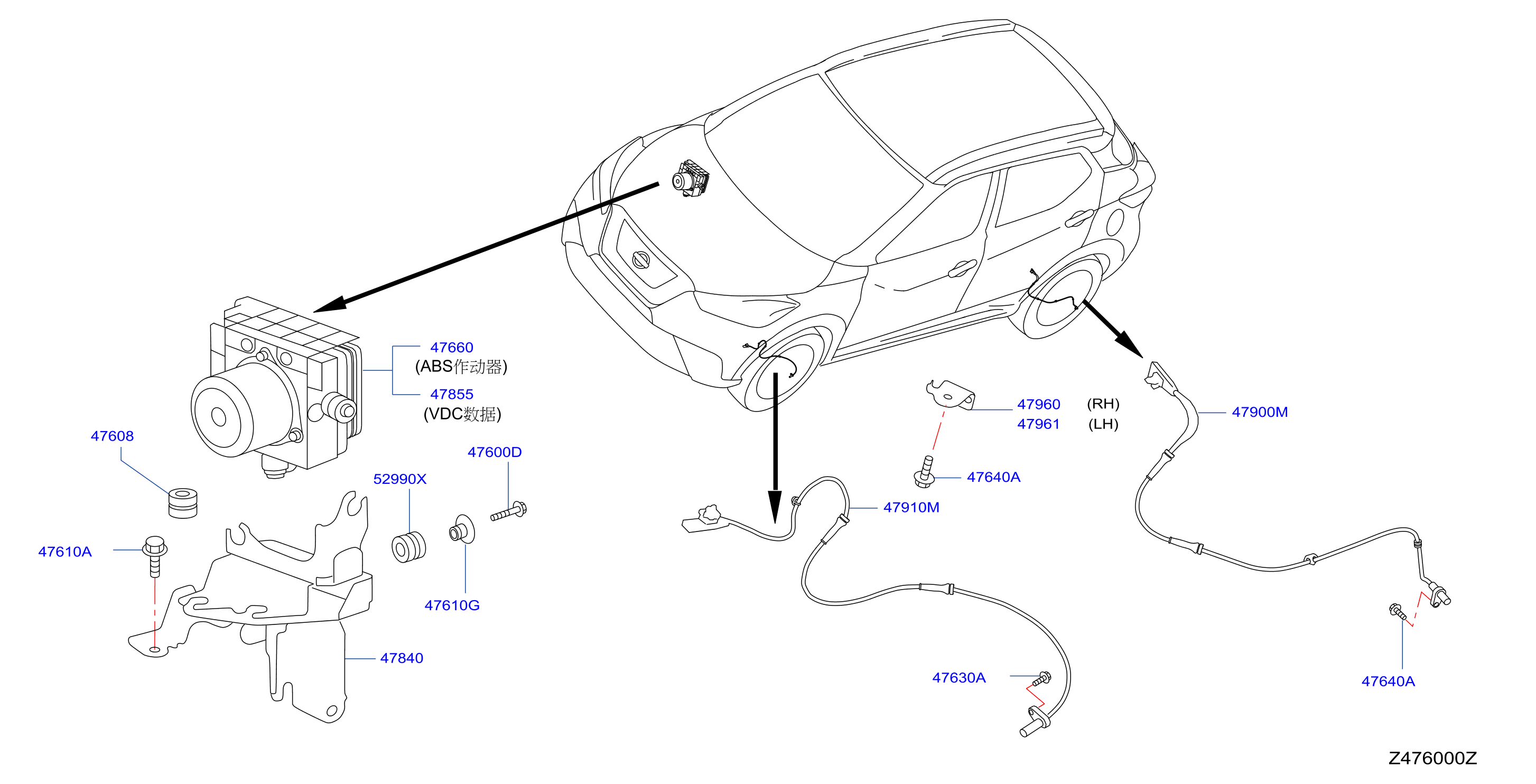 47660
(ABS作动器)
47855
(VDC数据)
47608
47600D
52990X
47610A
47610G
47840
47960 (RH)
47961 (LH)
47900M
47640A
47910M
47630A
47640A
Z476000Z