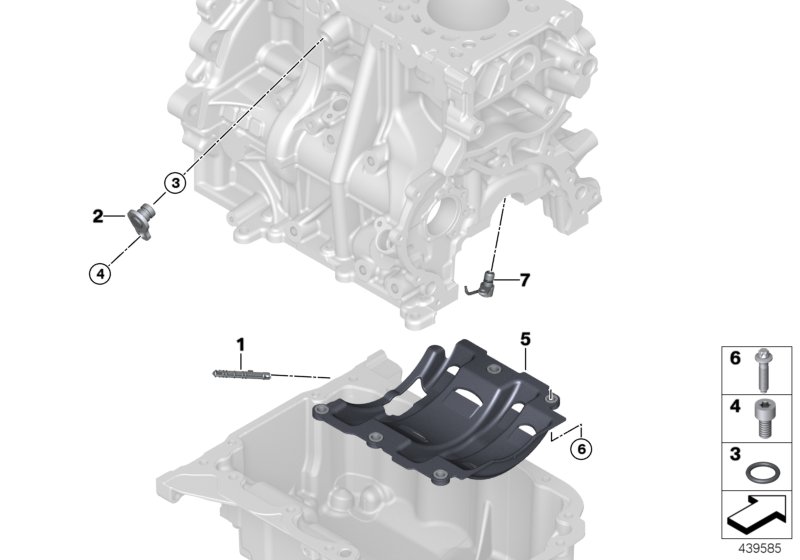 3
2
4
7
1
5
6
6
4
3
439585