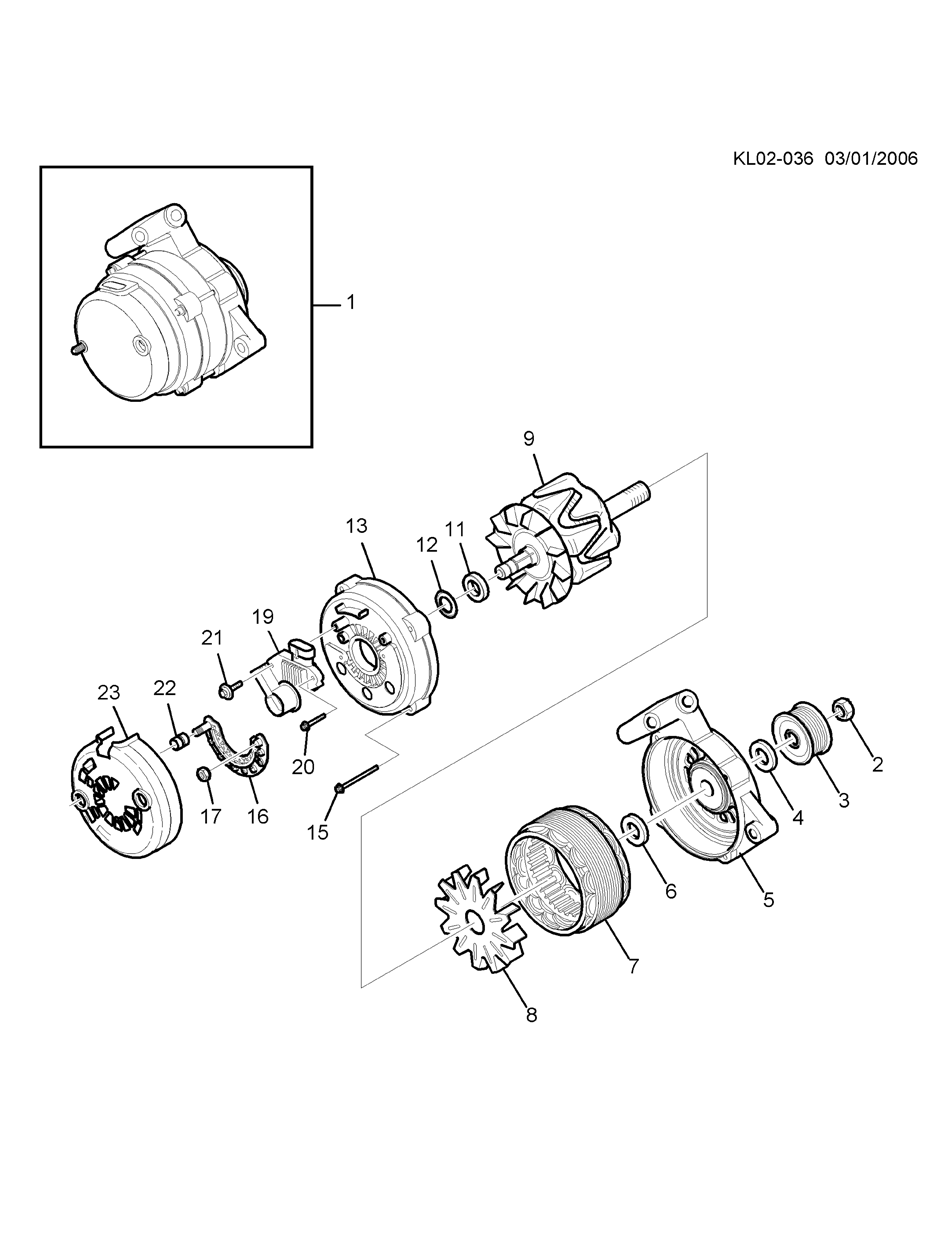 KL02-036 03/01/2006

1

9

13

12

11

19

21

23

22

20

17

16

15

2

3

4

5

6

7

8