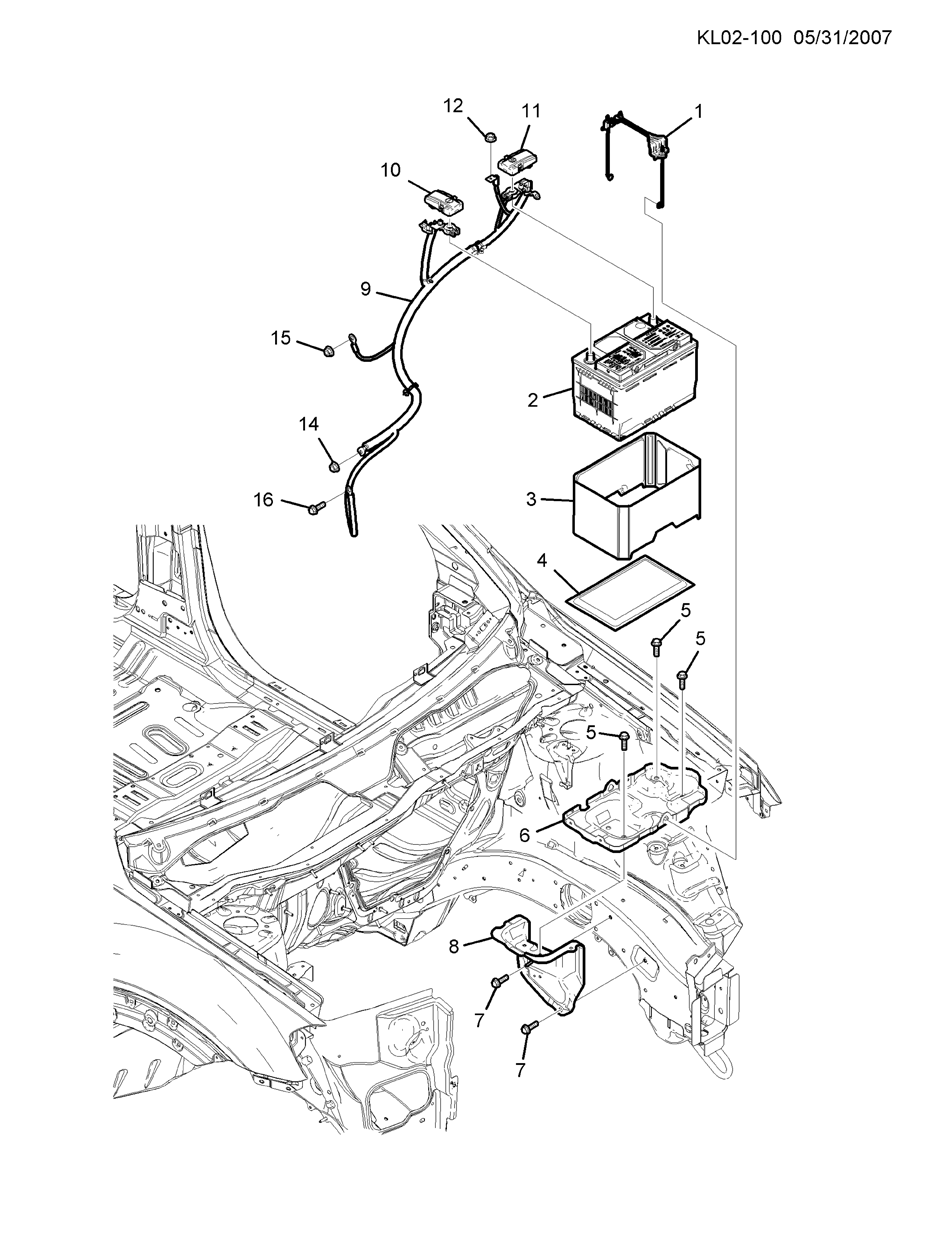 KL02-100 05/31/2007

12
11
1
10
9
15
2
14
3
16
4
5
5
5
6
8
7
7