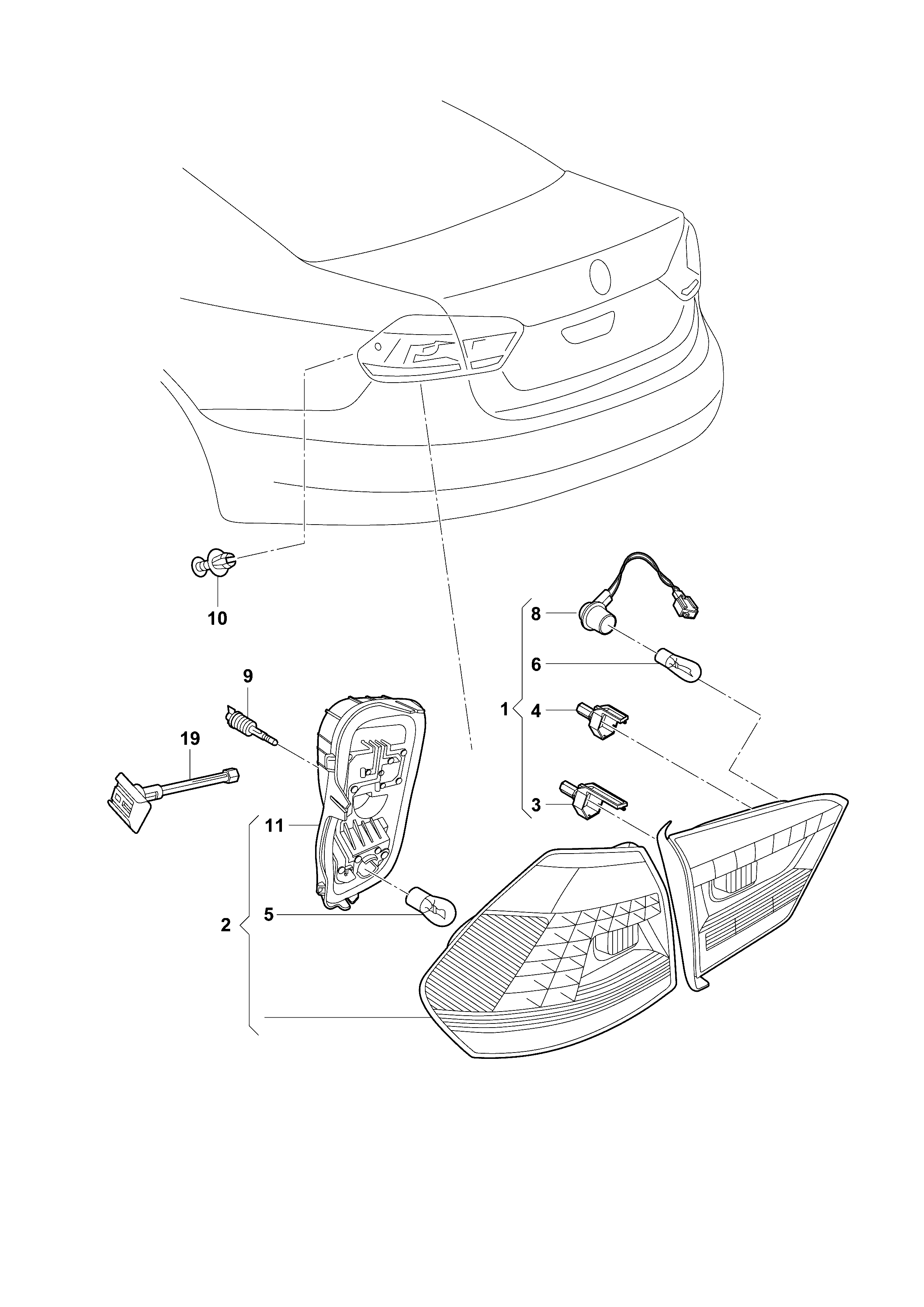 10

8

6

9

1

4

19

3

11

5

2