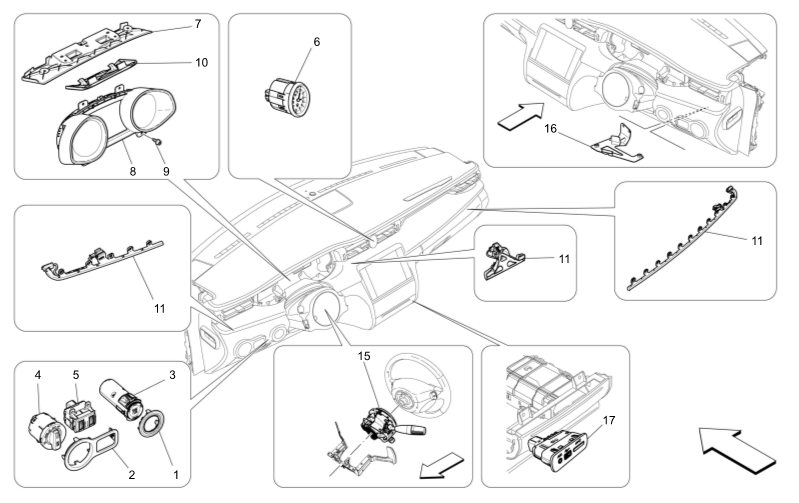 7
10
8
9
6
16
11
11
11
4
5
3
2
1
15
17