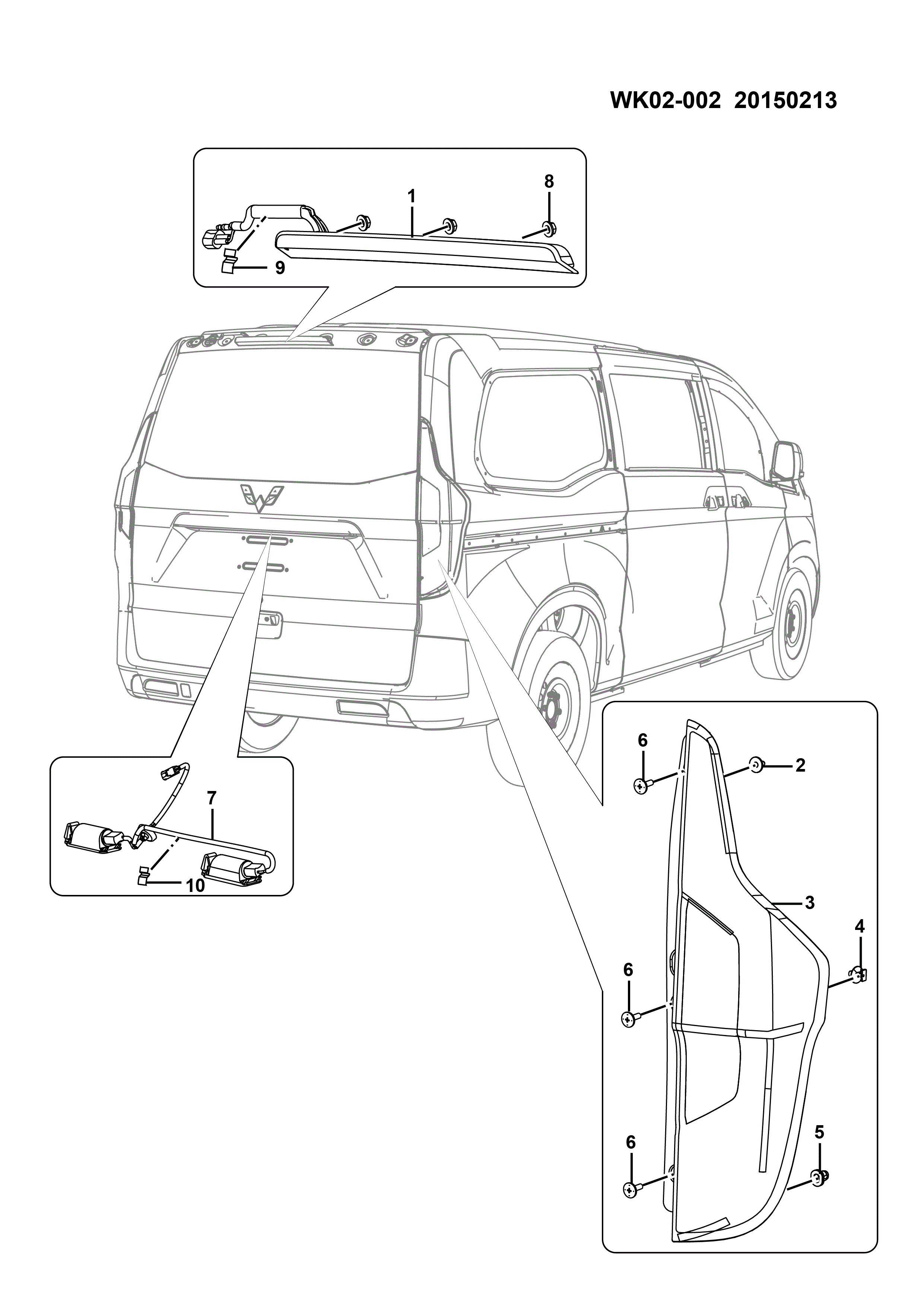 WK02-002 20150213

8
1
9

7
10

6
2
3
4
6
6
5