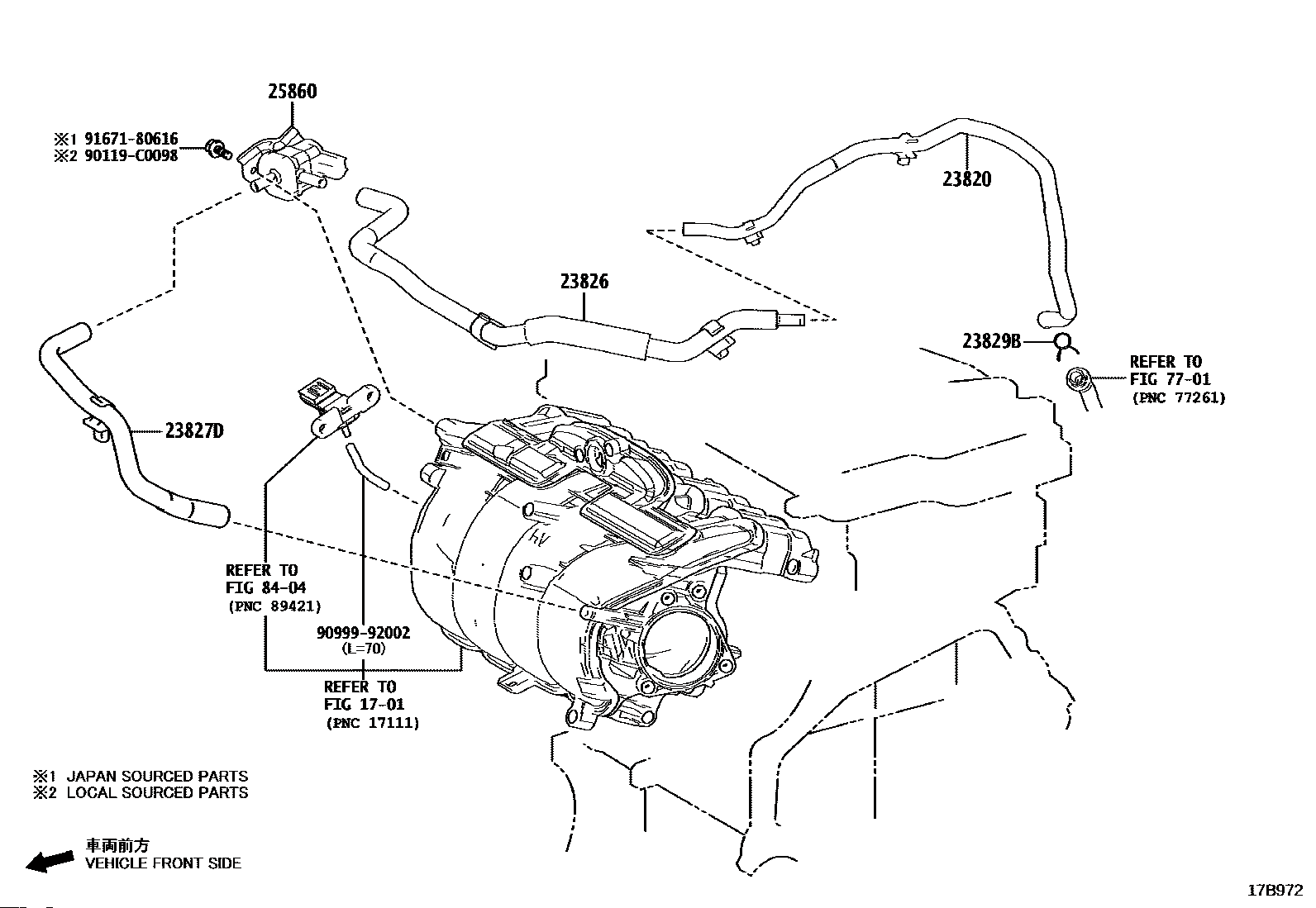 25860

※1 91671-80616
※2 90119-C0098

23820

23826

23829B

REFER TO
FIG 77-01
(PNC 77261)

23827D

REFER TO
FIG 84-04
(PNC 89421)

90999-92002
(L=70)

REFER TO
FIG 17-01
(PNC 17111)

※1 JAPAN SOURCED PARTS
※2 LOCAL SOURCED PARTS

車両前方
VEHICLE FRONT SIDE

17B972