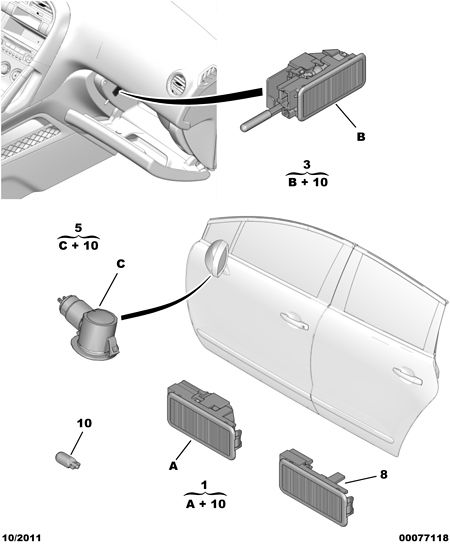 B

3
B + 10

5
C + 10

C

10

A

1
A + 10

8

10/2011

00077118