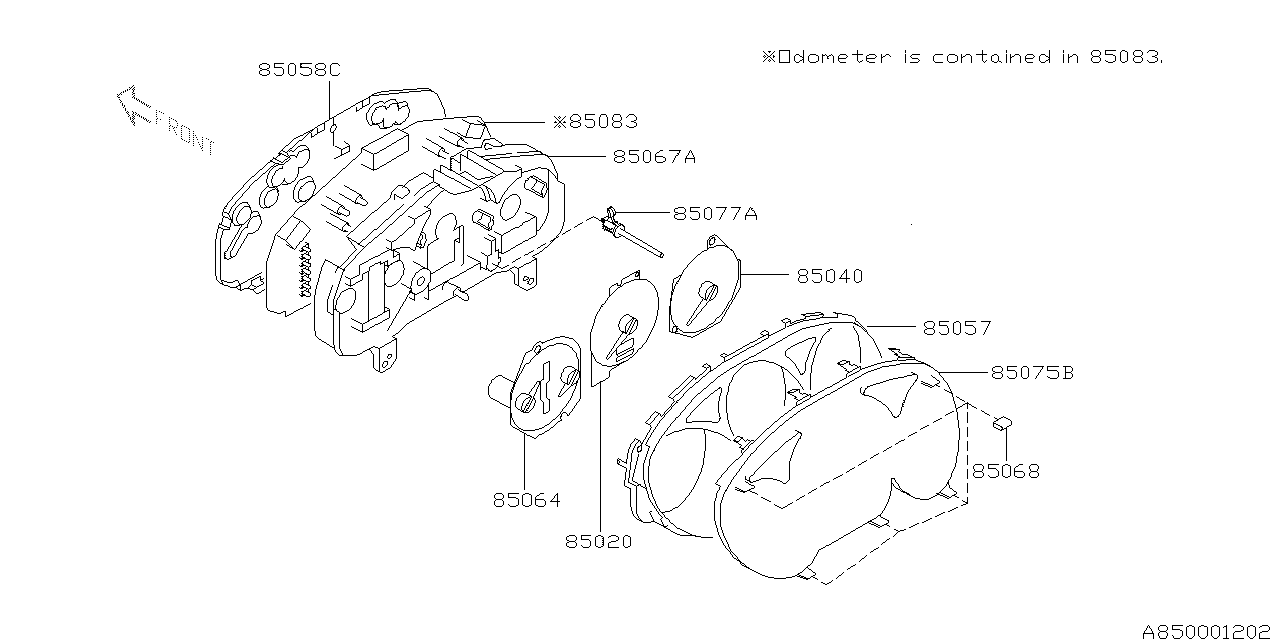 ※Odometer is contained in 85083.

85058C

FRONT

※85083

85067A

85077A

85040

85057

85075B

85068

85064

85020

A850001202