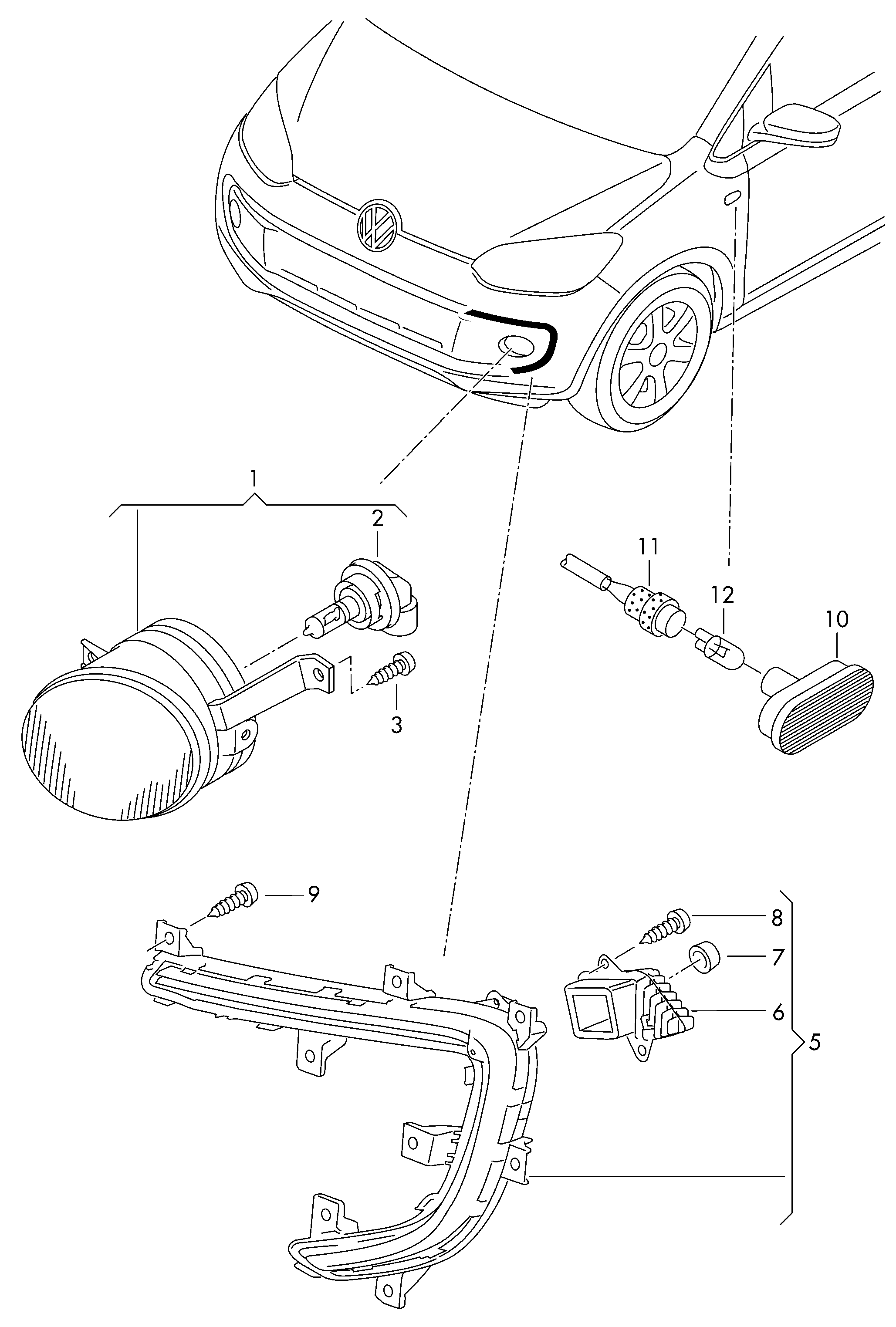 1
2
3
11
12
10
9
8
7
6
5