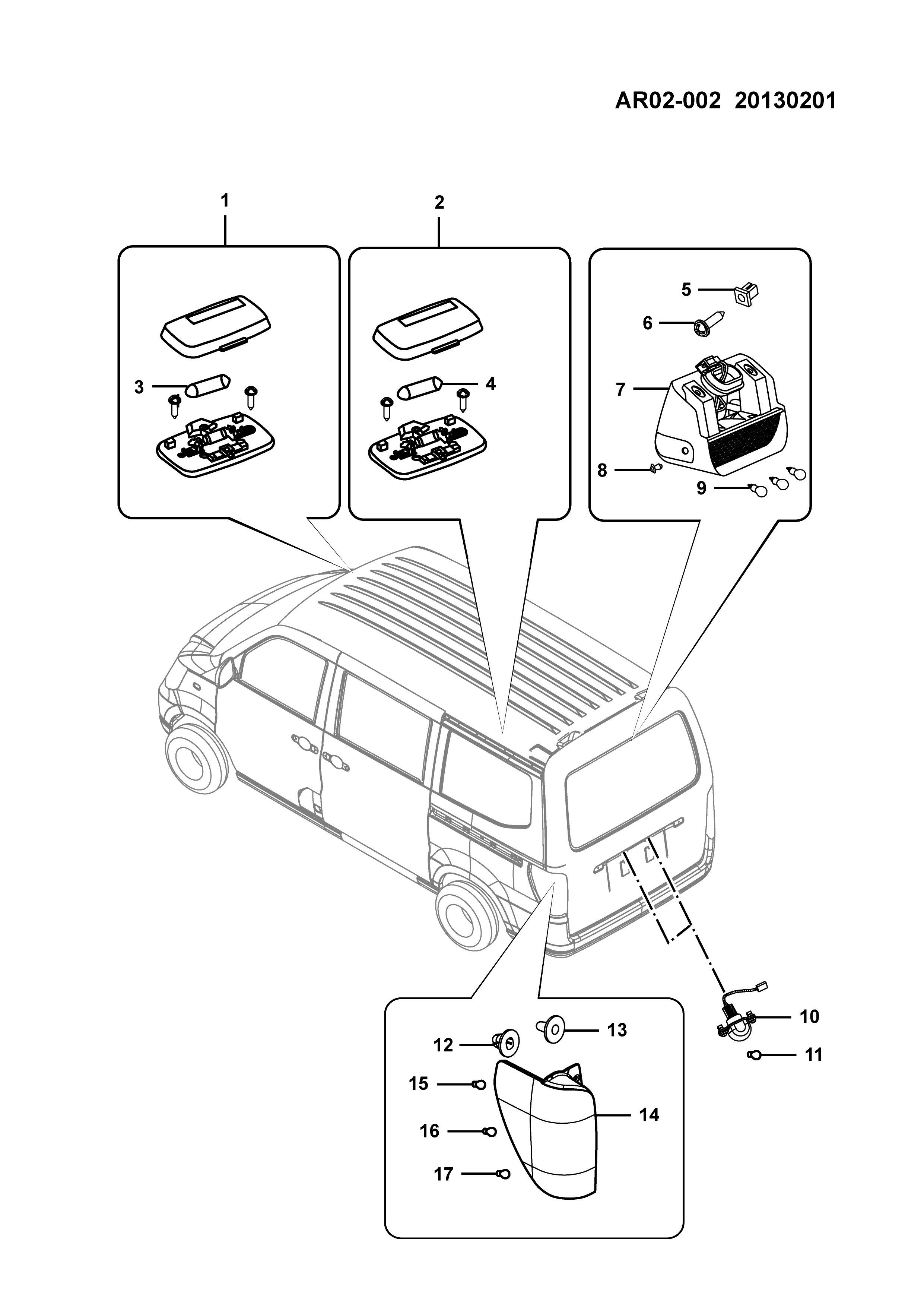 AR02-002 20130201

1

2

3

4

5

6

7

8

9

10

11

12

13

14

15

16

17