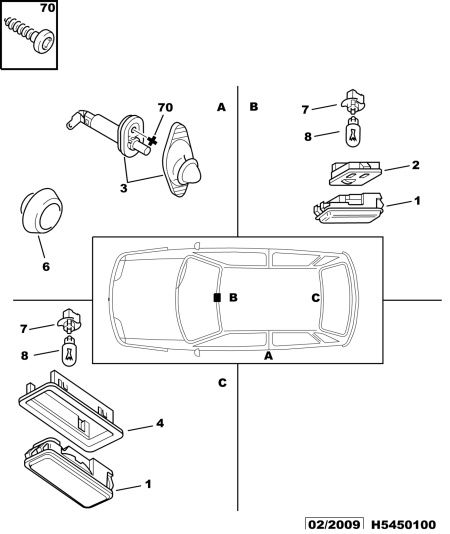 70

70
A
B
7
8
2
1
3
6
B
C
A
7
8
C
4
1

02/2009 H5450100