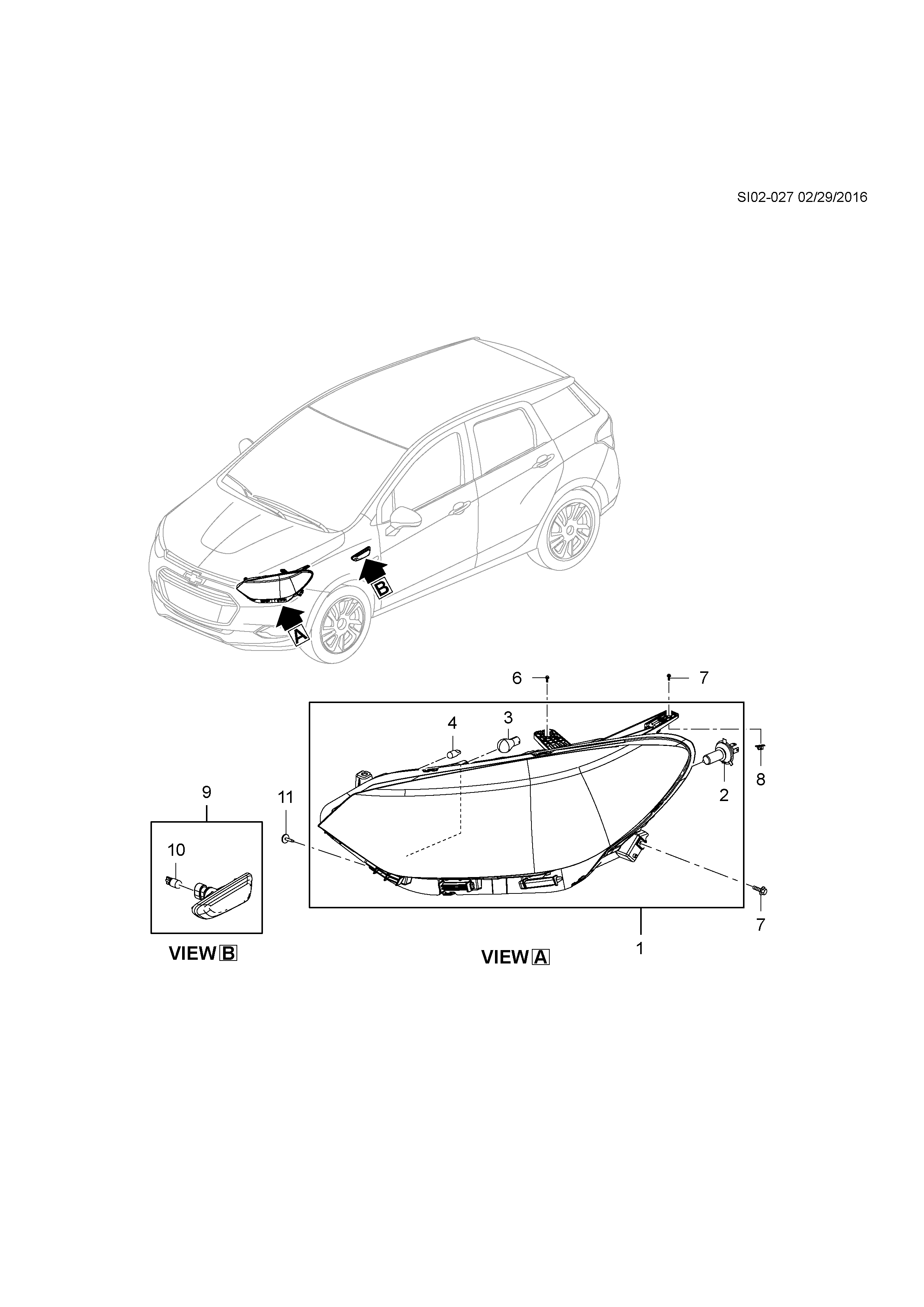 SI02-027 02/29/2016

B

A

6

7

4

3

8

2

9

11

10

7

1

VIEW B

VIEW A