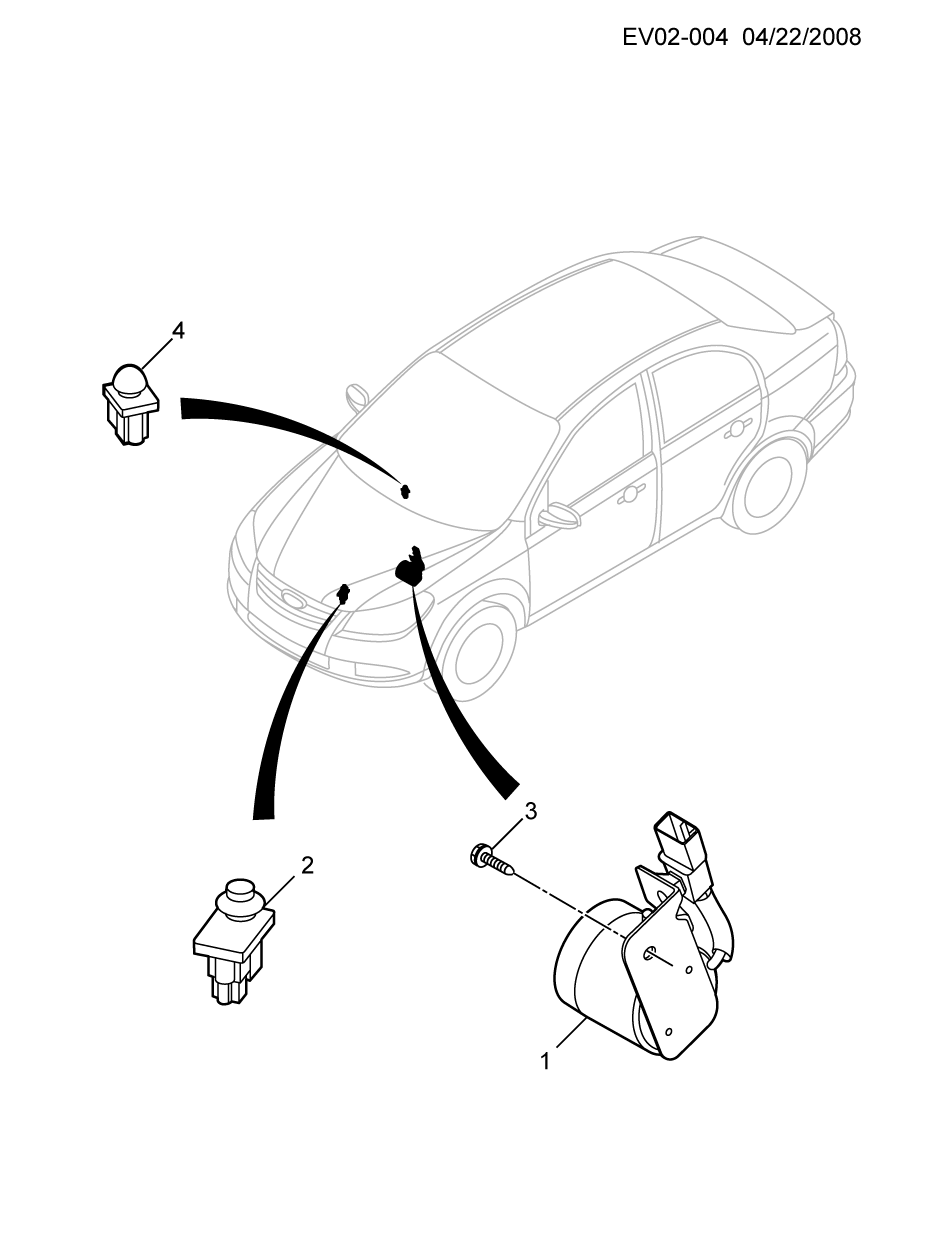 EV02-004 04/22/2008

4

3

2

1