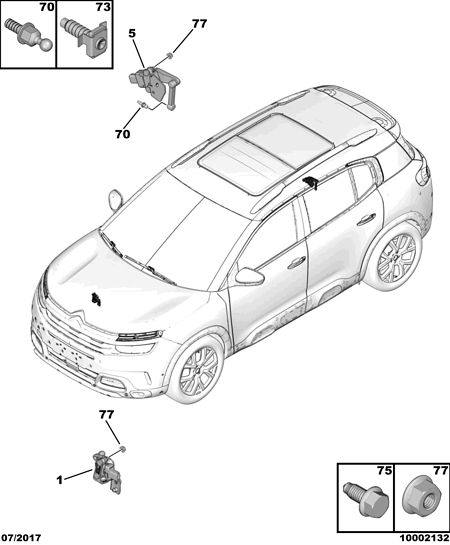 70
73
5
77
70
77
1
75
77
07/2017
10002132