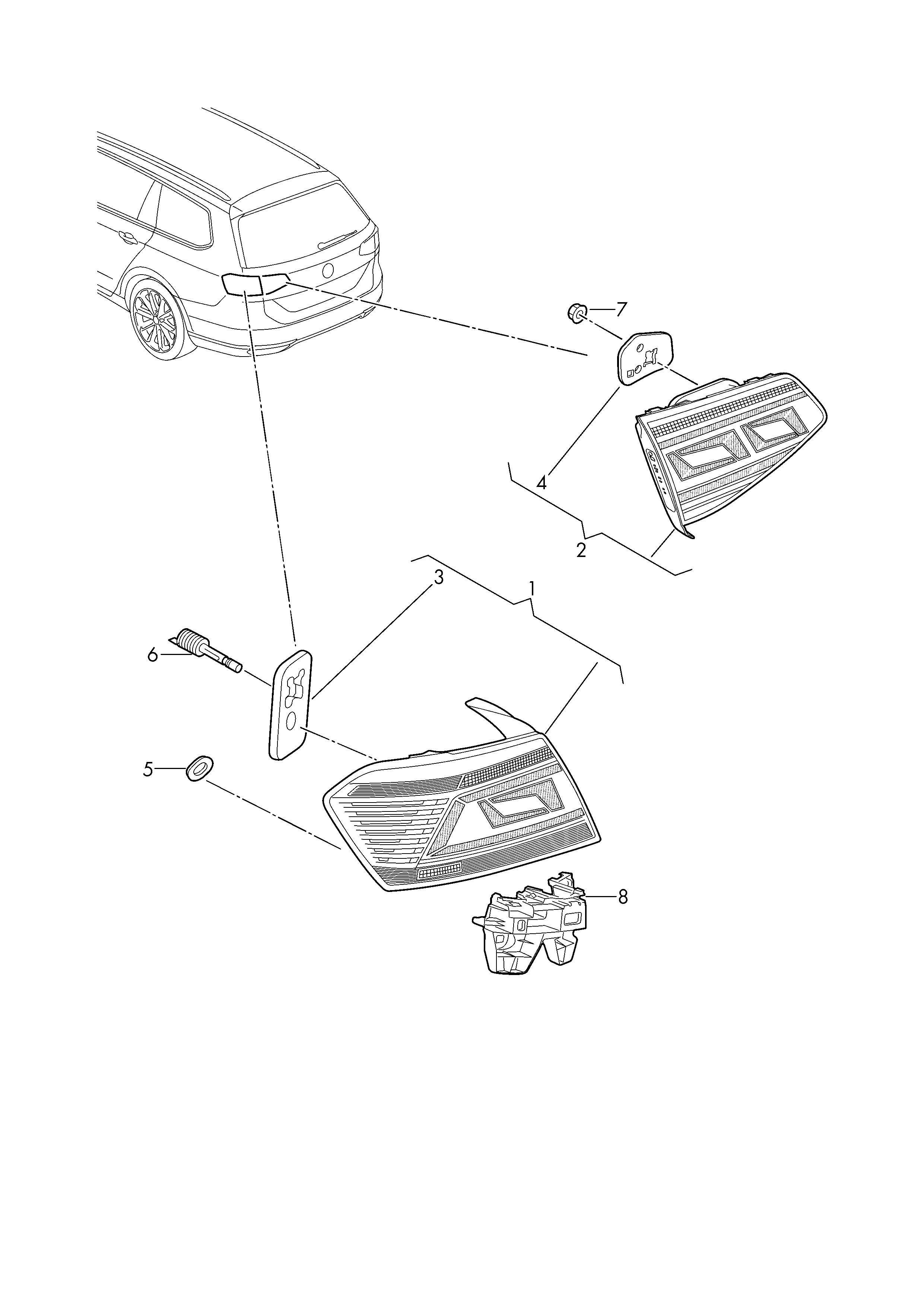 7
4
2
3
1
6
5
8