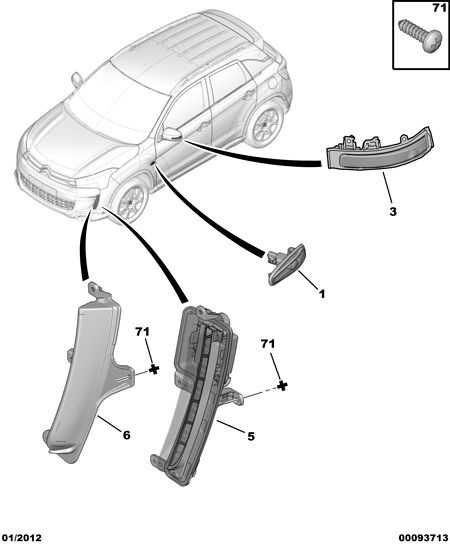 71

3

1

71

71

6

5

01/2012

00093713