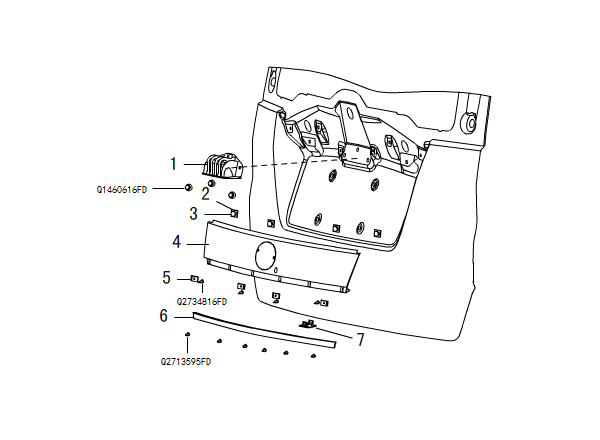 1
Q1460616FD
2
3
4
5
Q2734816FD
6
7
Q2713595FD