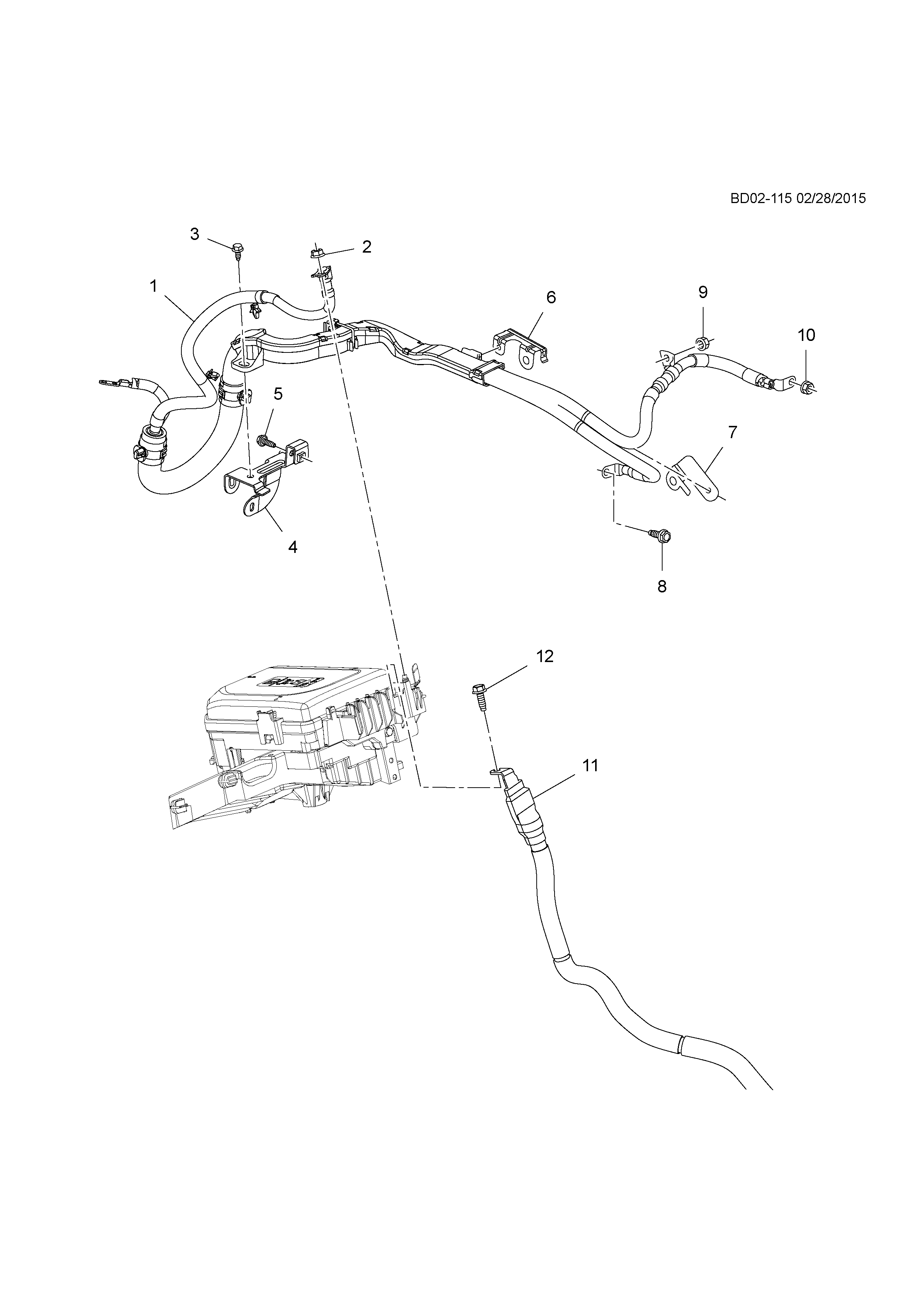 BD02-115 02/28/2015

3
2
1
6
9
10
5
7
4
8
12
11