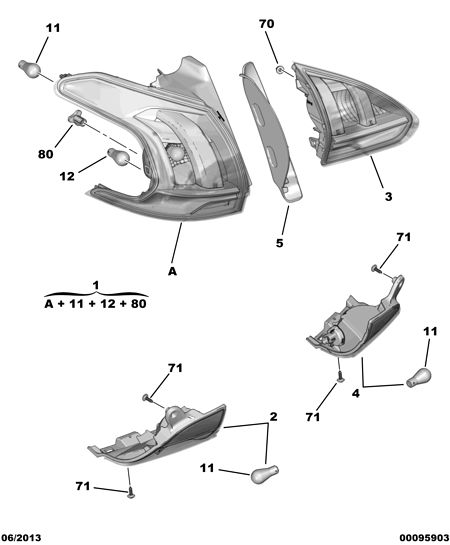 11
70
80
12
3
5
A
1
A + 11 + 12 + 80
71
11
4
71
71
2
11
71
06/2013
00095903