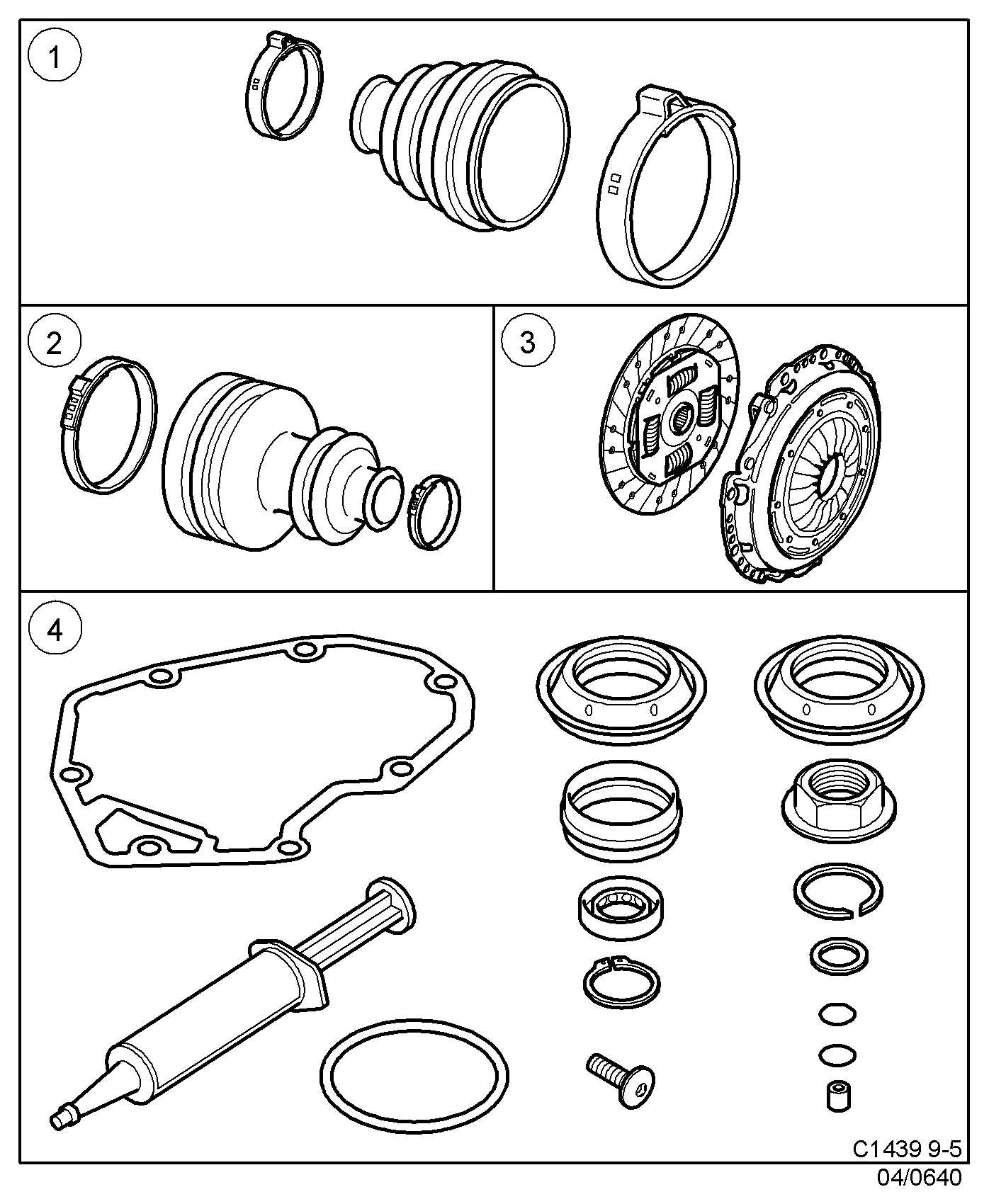 1

2

3

4

C1439 9-5
04/0640