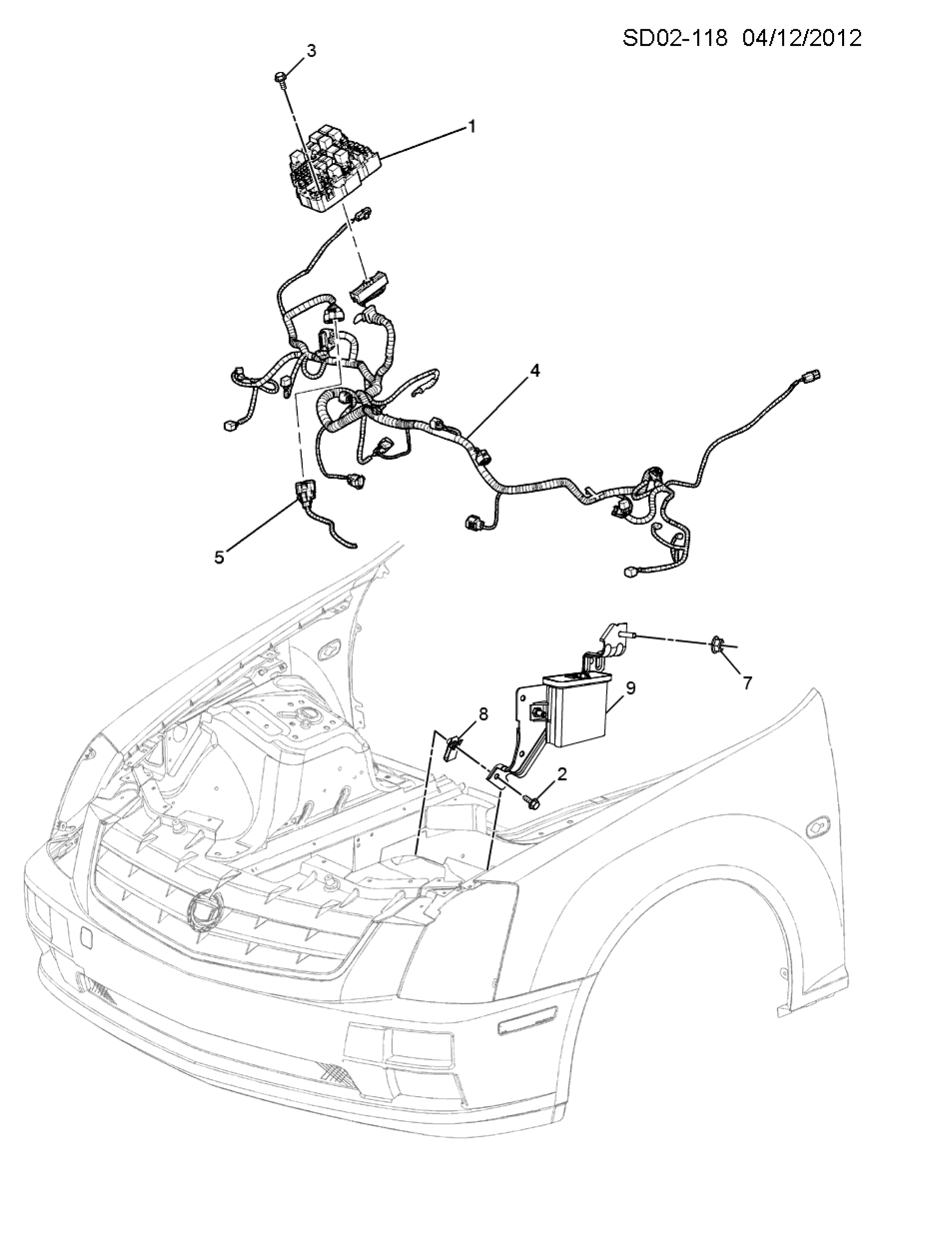 SD02-118 04/12/2012

3
1
4
5
7
9
8
2