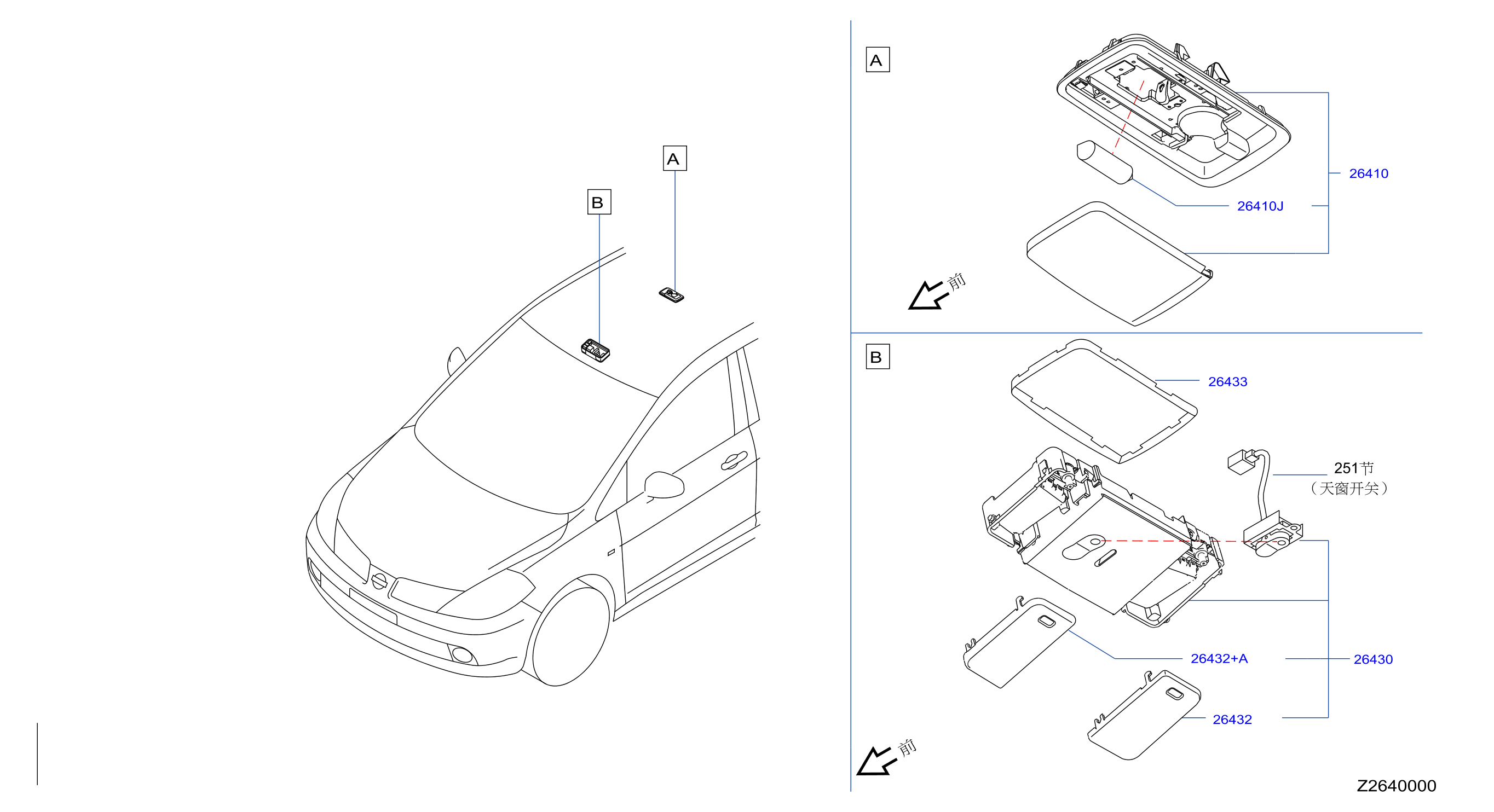 A
B
A
26410
26410J
前
B
26433
251节
（天窗开关）
26432+A
26430
26432
前
Z2640000