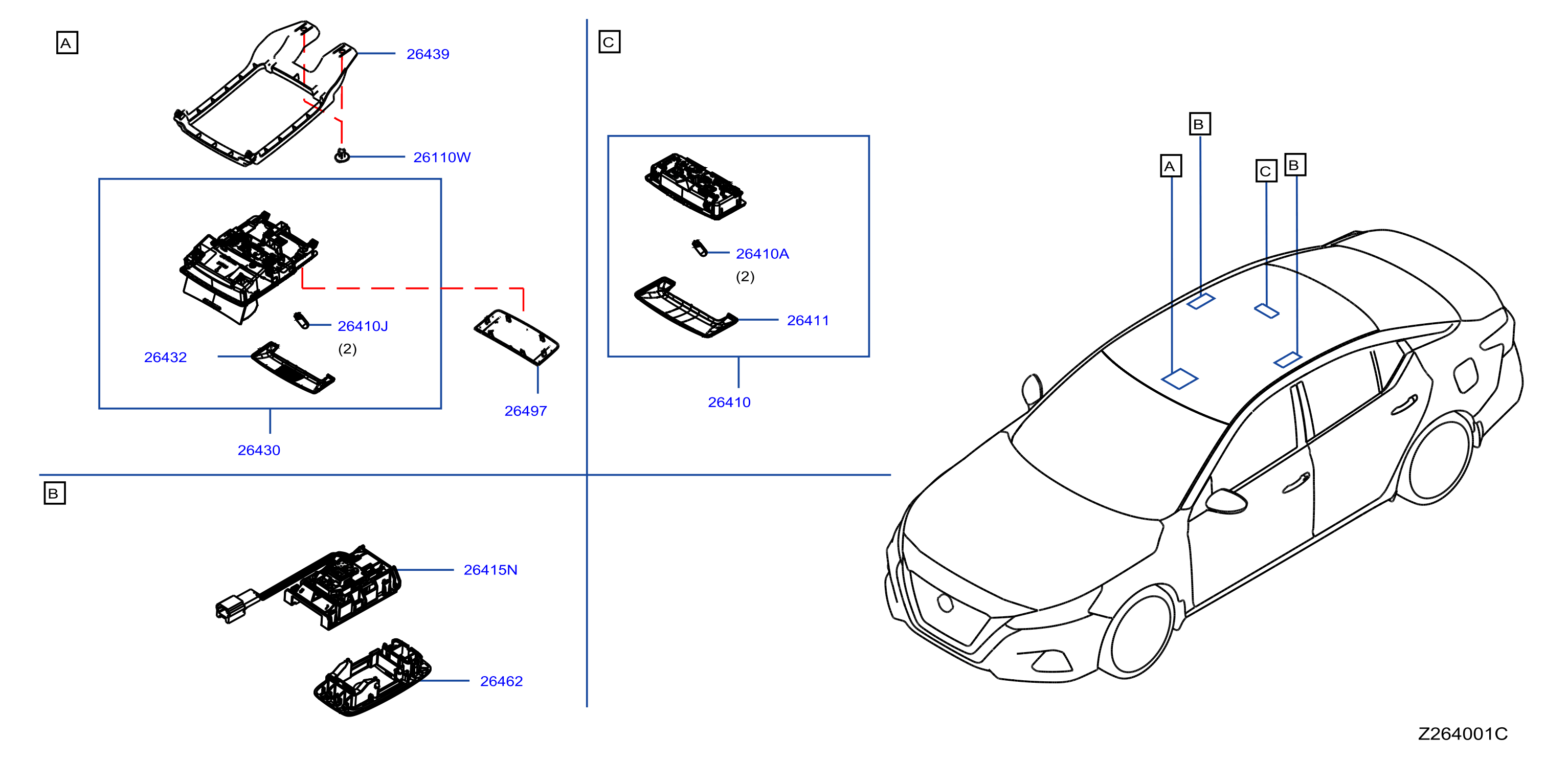 A

26439

26110W

26410J

(2)

26432

26497

26430

C

26410A

(2)

26411

26410

B

26415N

26462

B

A

C

B

Z264001C