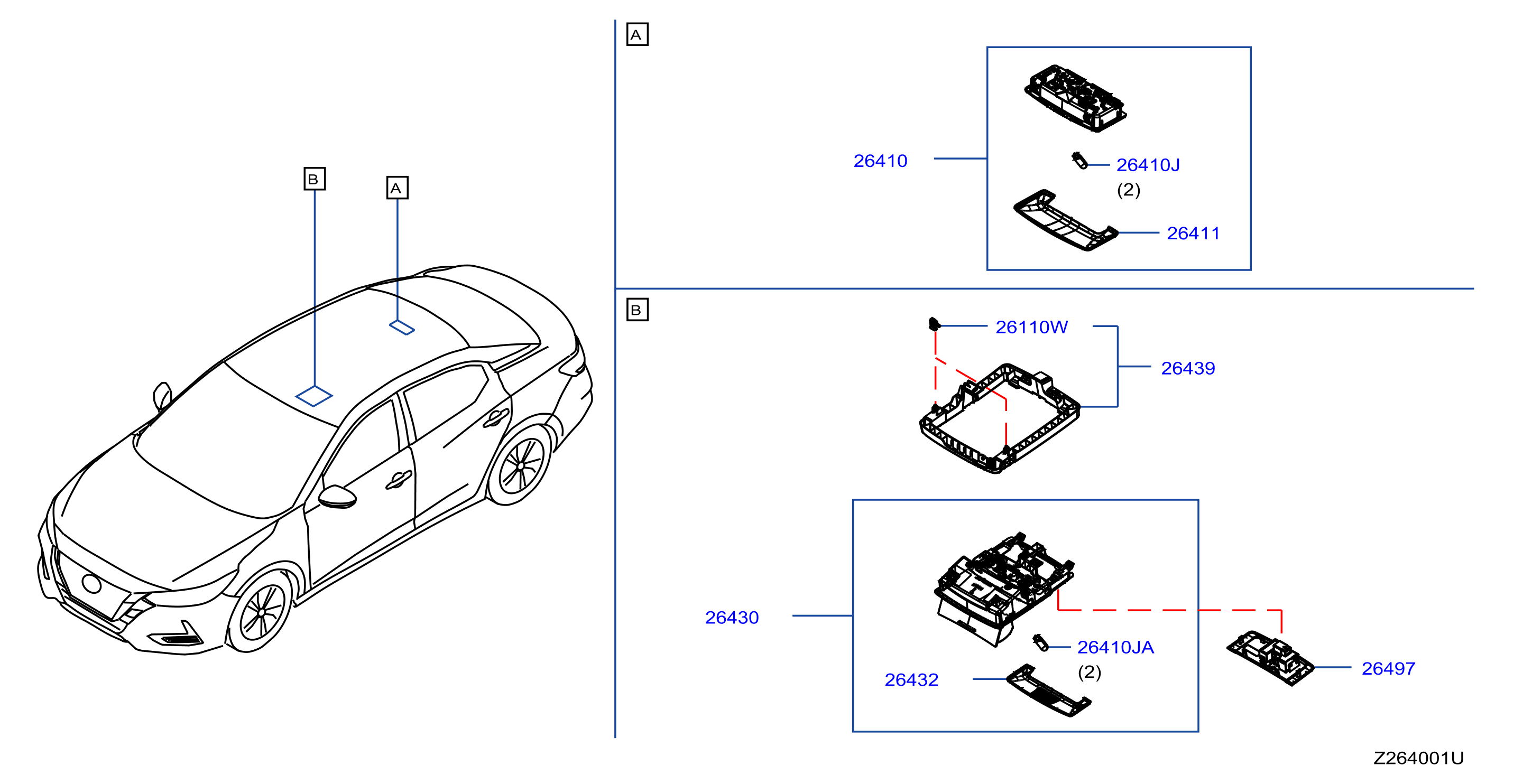 B
A

A
26410
26410J
(2)
26411

B
26110W
26439
26430
26410JA
(2)
26432
26497

Z264001U