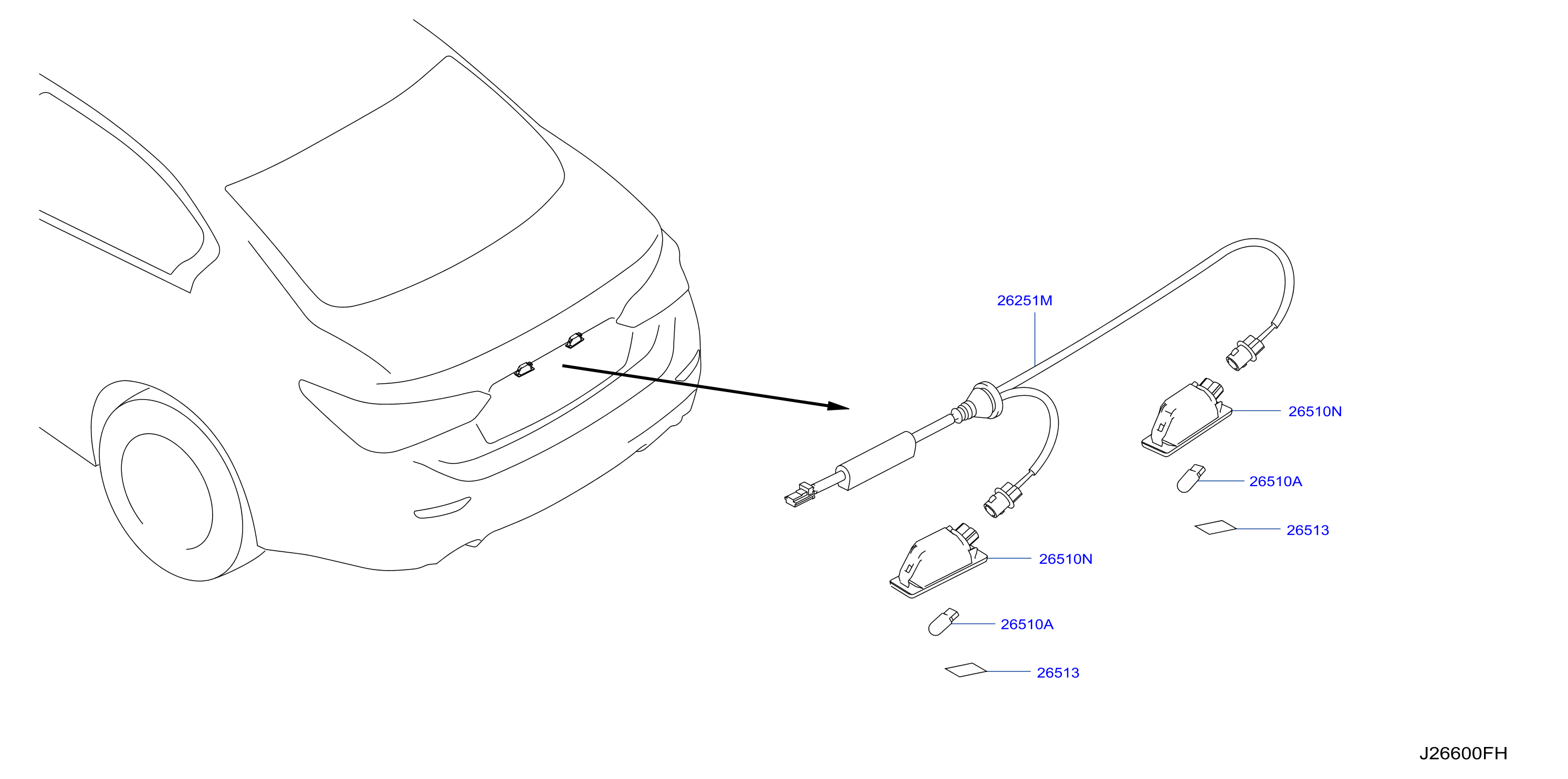 26251M
26510N
26510A
26513
26510N
26510A
26513
J26600FH