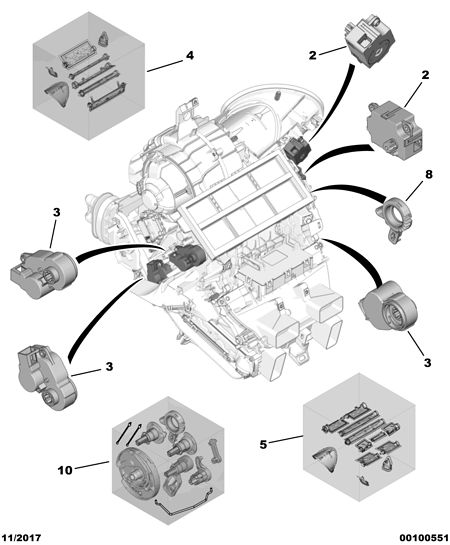 4

2

2

8

3

3

3

10

5

11/2017

00100551