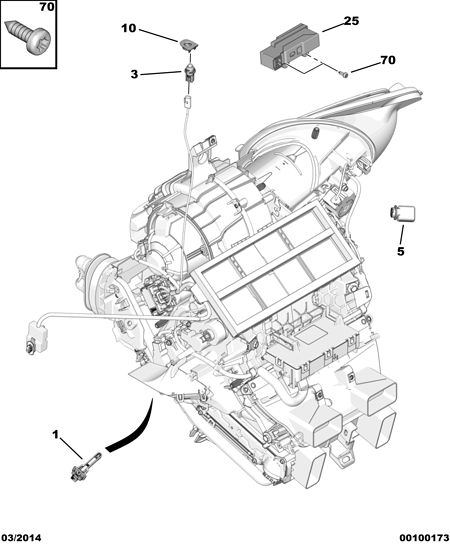 70

10

25

3

70

5

1

03/2014

00100173