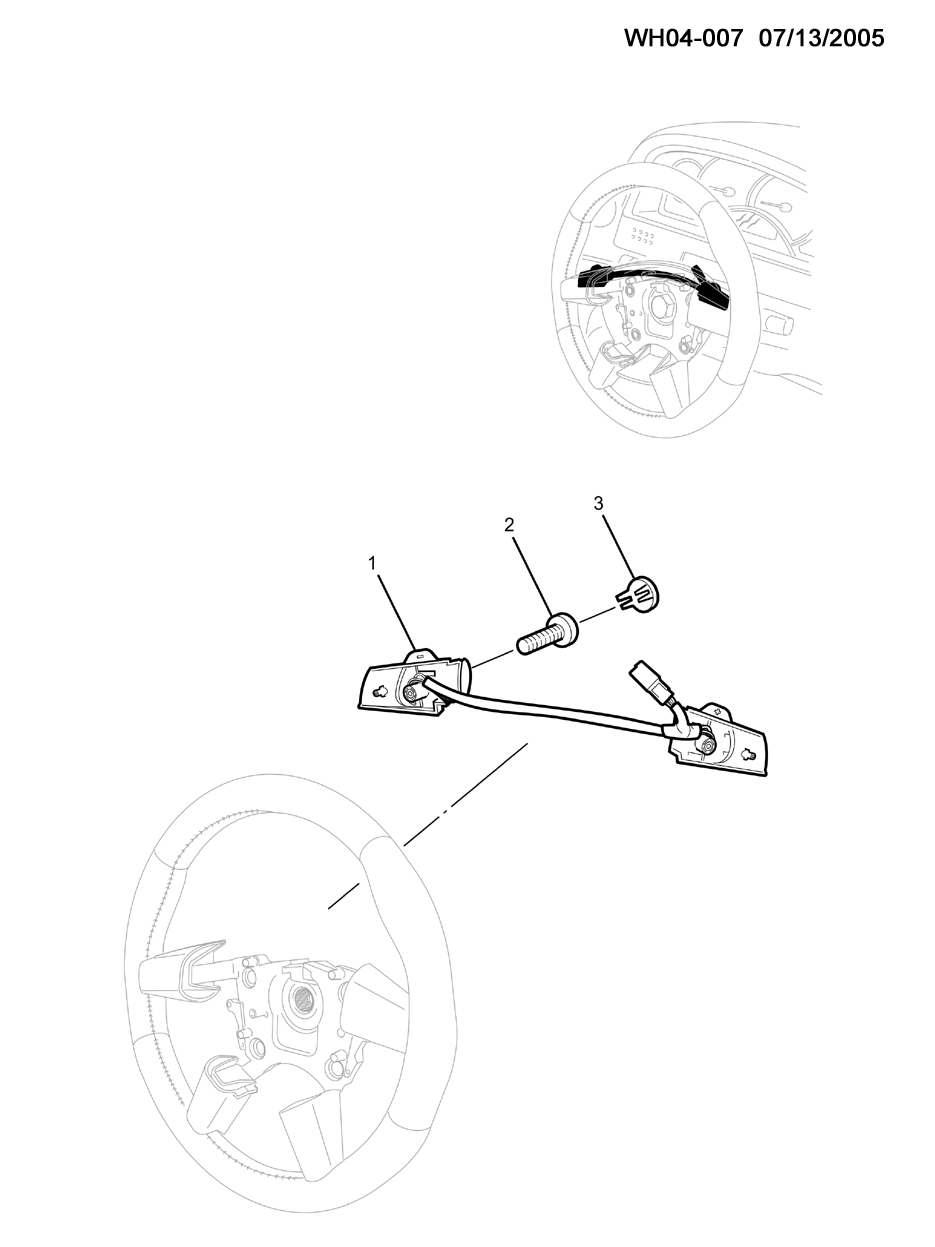 WH04-007 07/13/2005

1

2

3