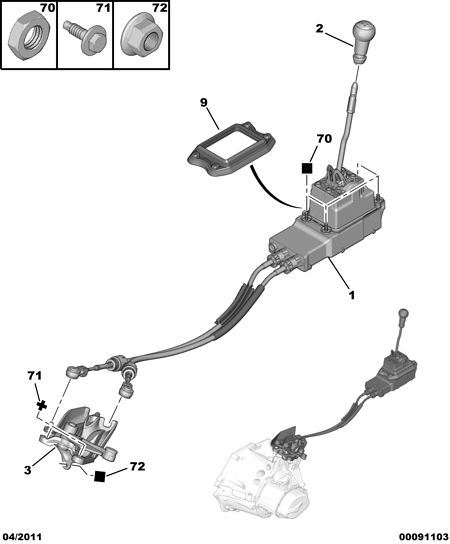 70
71
72
2
9
70
1
71
3
72
04/2011
00091103