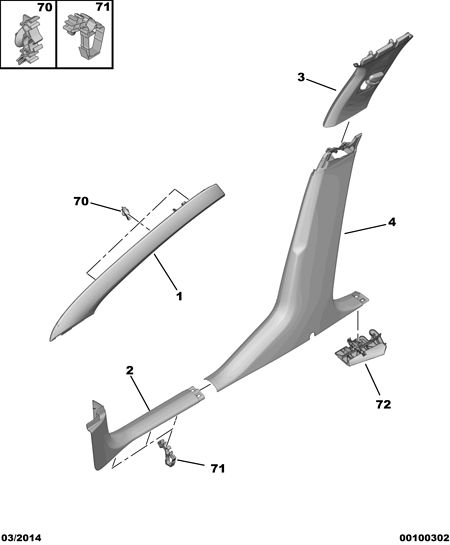 70
71
3
70
4
1
2
72
71
03/2014
00100302