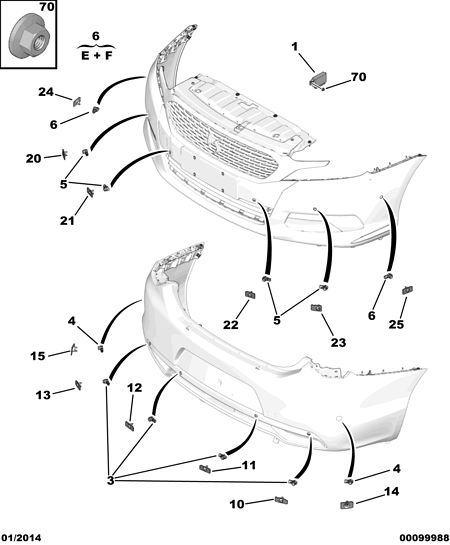 70

6
E + F

1
70

24
6
20
5
21

22
5
23
6
25

4
15
13
12

3
11
10
4
14

01/2014
00099988